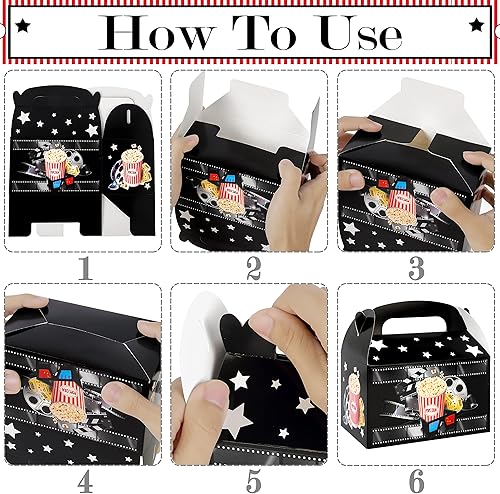 How To Use

1

2

3

4

5

6