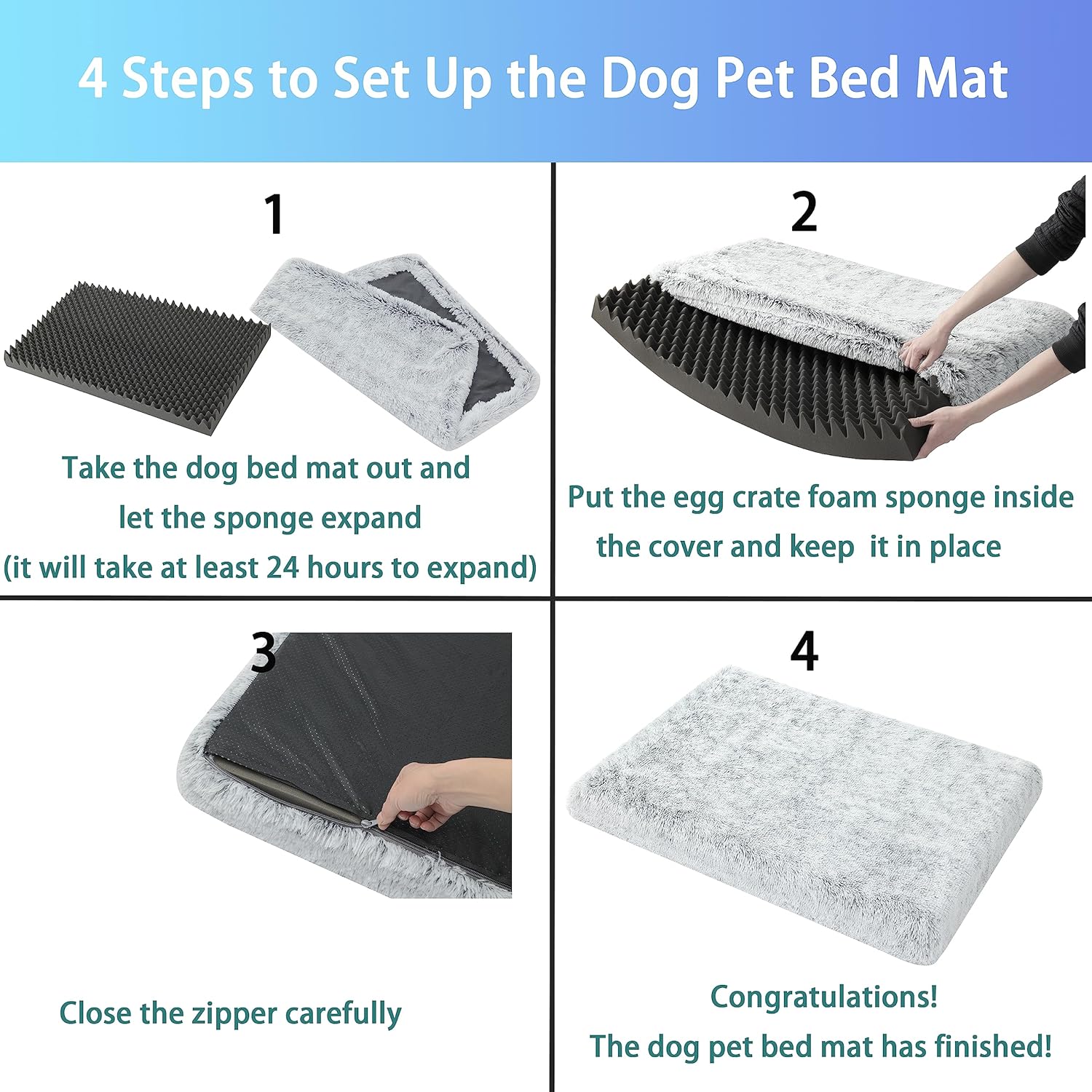 4 Steps to Set Up the Dog Pet Bed Mat

1

Take the dog bed mat out and let the sponge expand (it will take at least 24 hours to expand)

2

Put the egg crate foam sponge inside the cover and keep it in place

3

Close the zipper carefully

4

Congratulations!
The dog pet bed mat has finished!