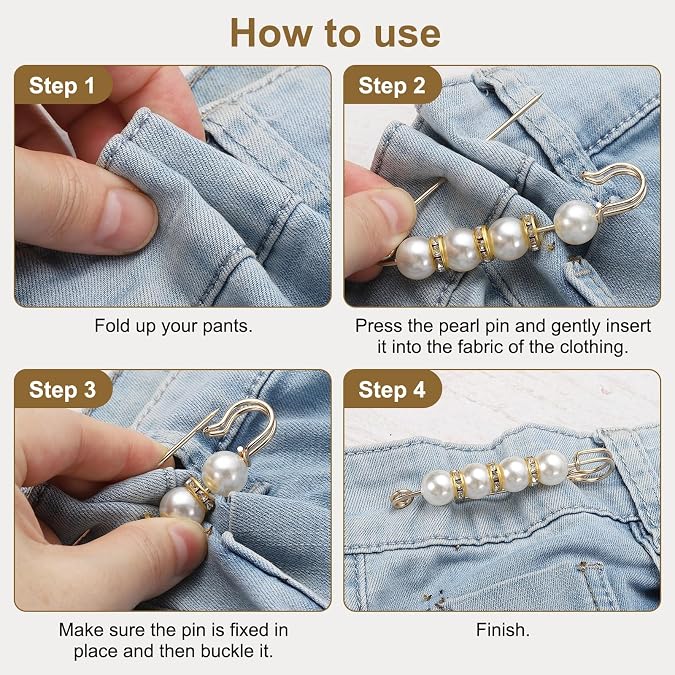 How to use

Step 1

Fold up your pants.

Step 2

Press the pearl pin and gently insert it into the fabric of the clothing.

Step 3

Make sure the pin is fixed in place and then buckle it.

Step 4

Finish.