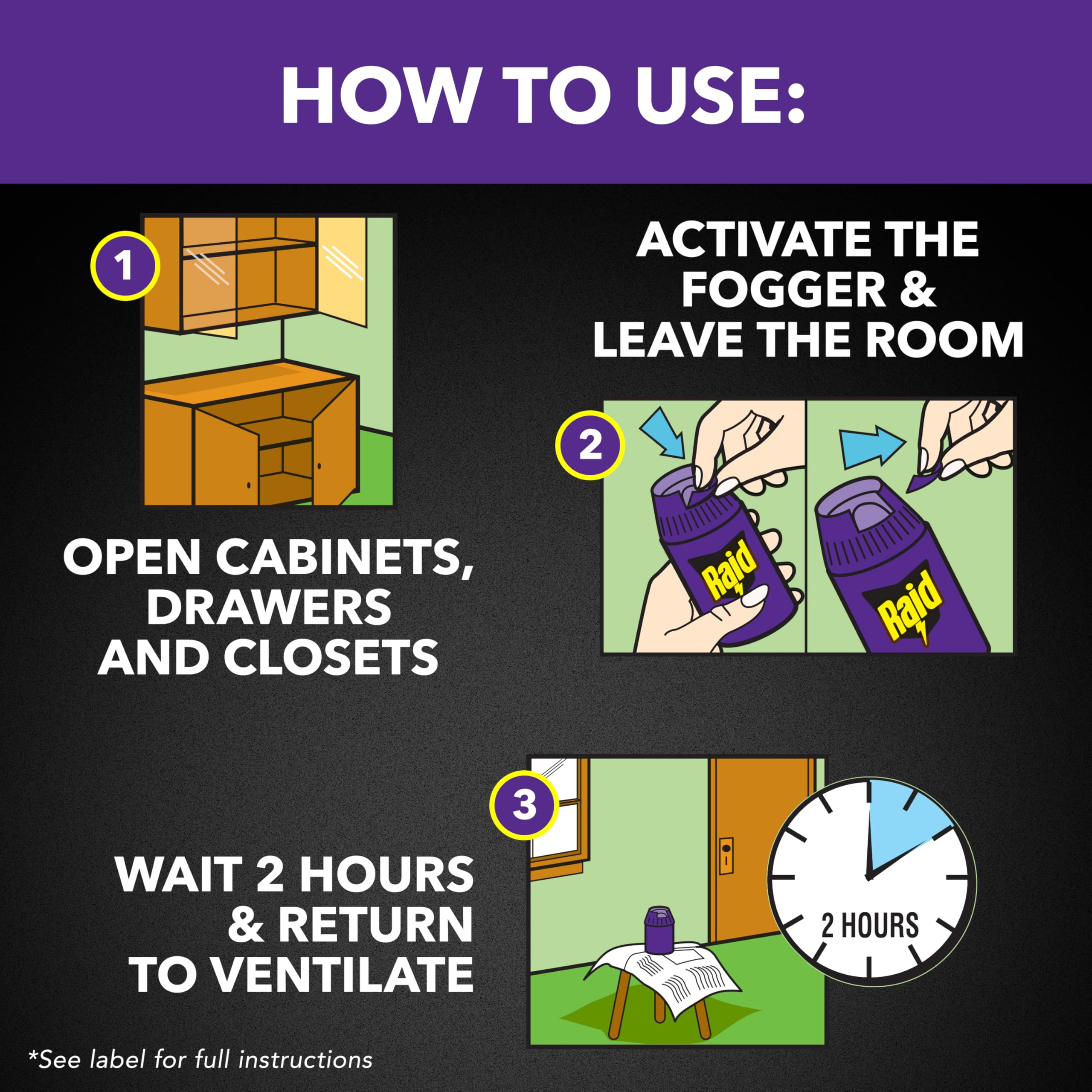 HOW TO USE:

1

OPEN CABINETS, DRAWERS AND CLOSETS

ACTIVATE THE FOGGER & LEAVE THE ROOM

2

Raid

Raid

3

WAIT 2 HOURS & RETURN TO VENTILATE

2 HOURS

*See label for full instructions