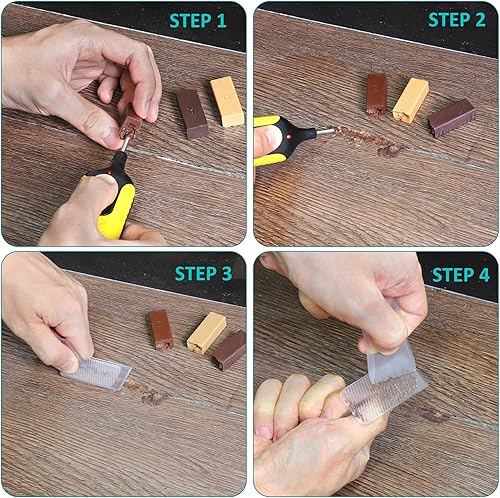 STEP 1

STEP 2

STEP 3

STEP 4