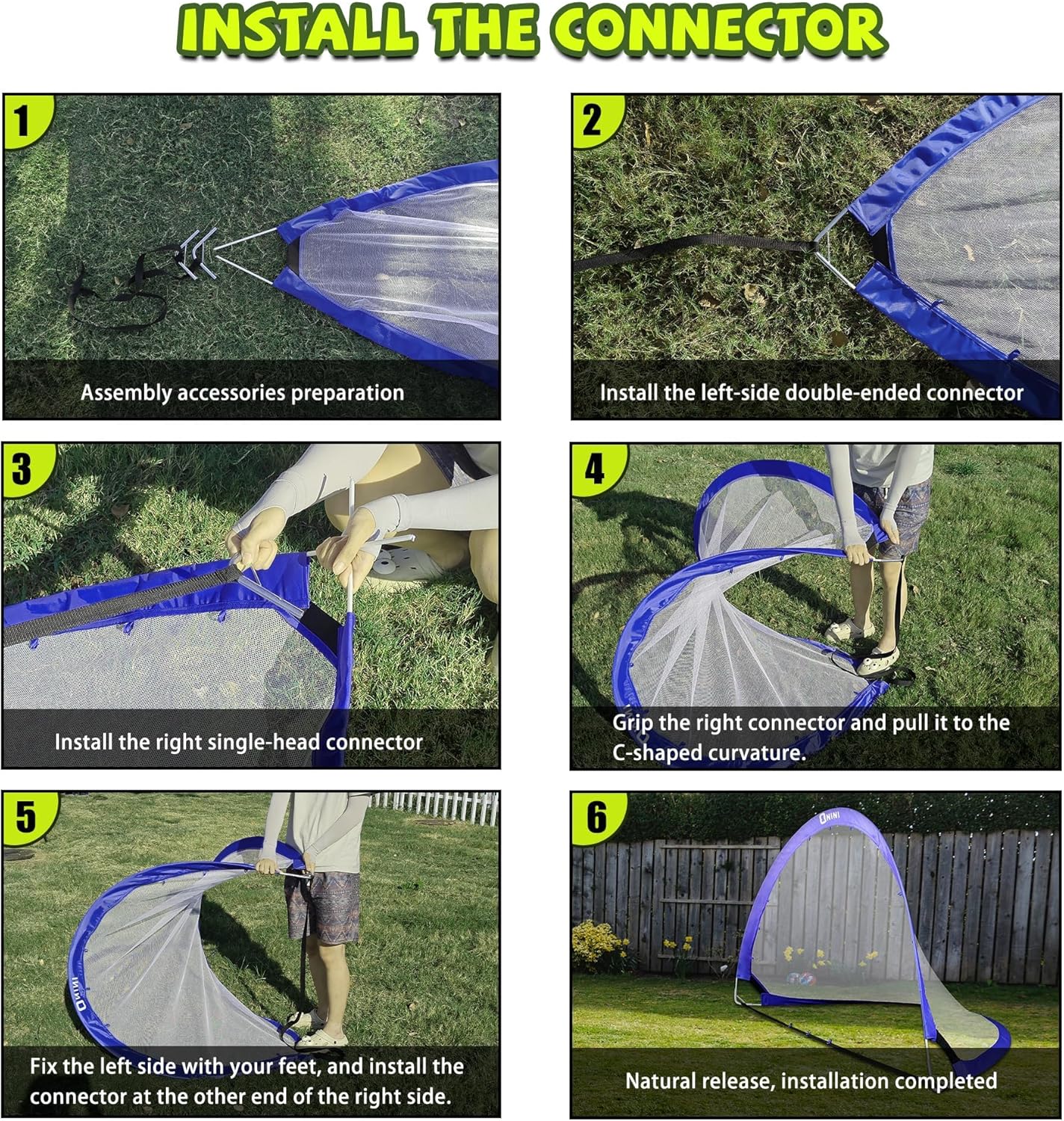 INSTALL THE CONNECTOR

1

Assembly accessories preparation

2

Install the left-side double-ended connector

3

Install the right single-head connector

4

Grip the right connector and pull it to the C-shaped curvature.

5

ONINI

Fix the left side with your feet, and install the connector at the other end of the right side.

6

ONINI

Natural release, installation completed