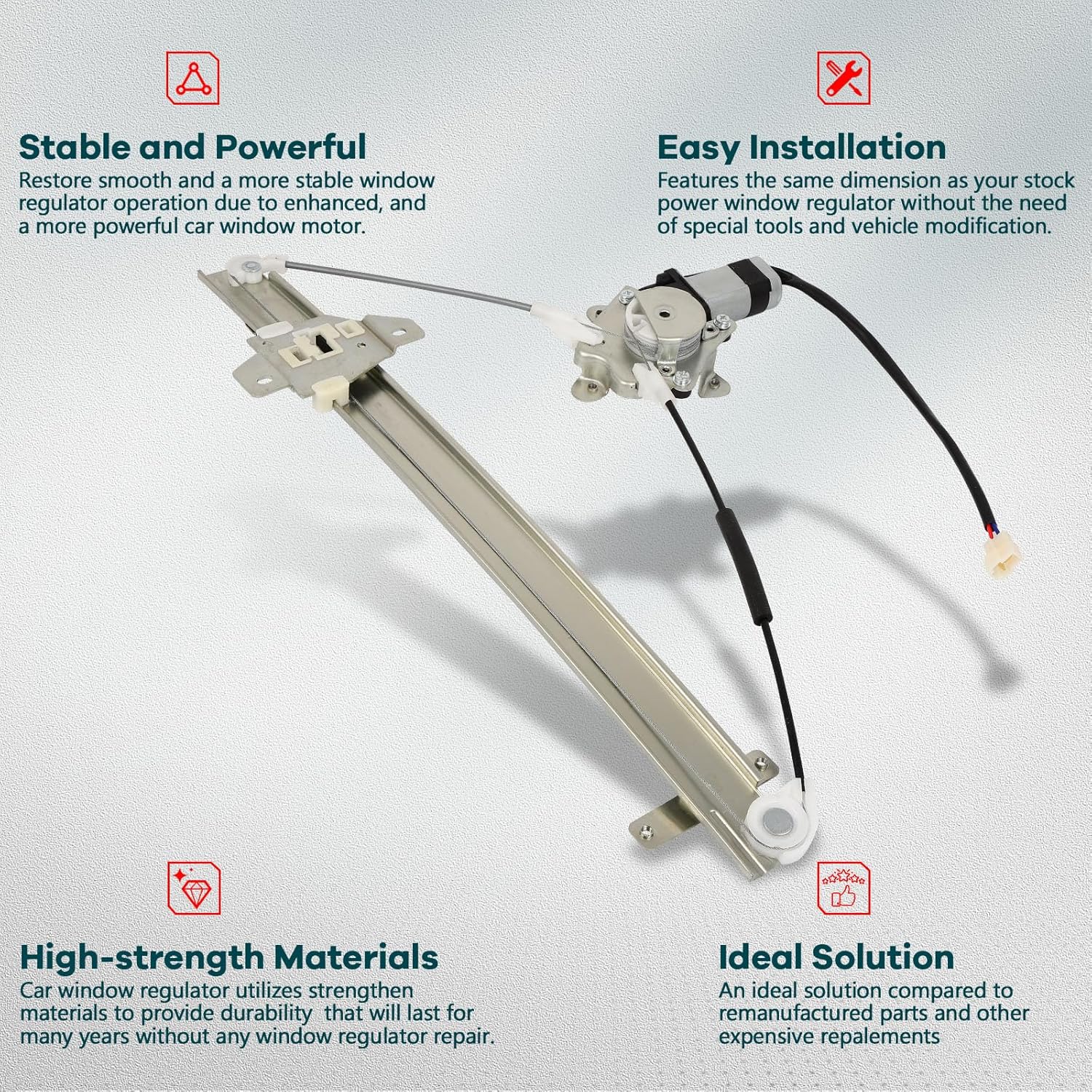 Stable and Powerful
Restore smooth and a more stable window regulator operation due to enhanced, and a more powerful car window motor.

Easy Installation
Features the same dimension as your stock power window regulator without the need of special tools and vehicle modification.

High-strength Materials
Car window regulator utilizes strengthen materials to provide durability that will last for many years without any window regulator repair.

Ideal Solution
An ideal solution compared to remanufactured parts and other expensive repalements