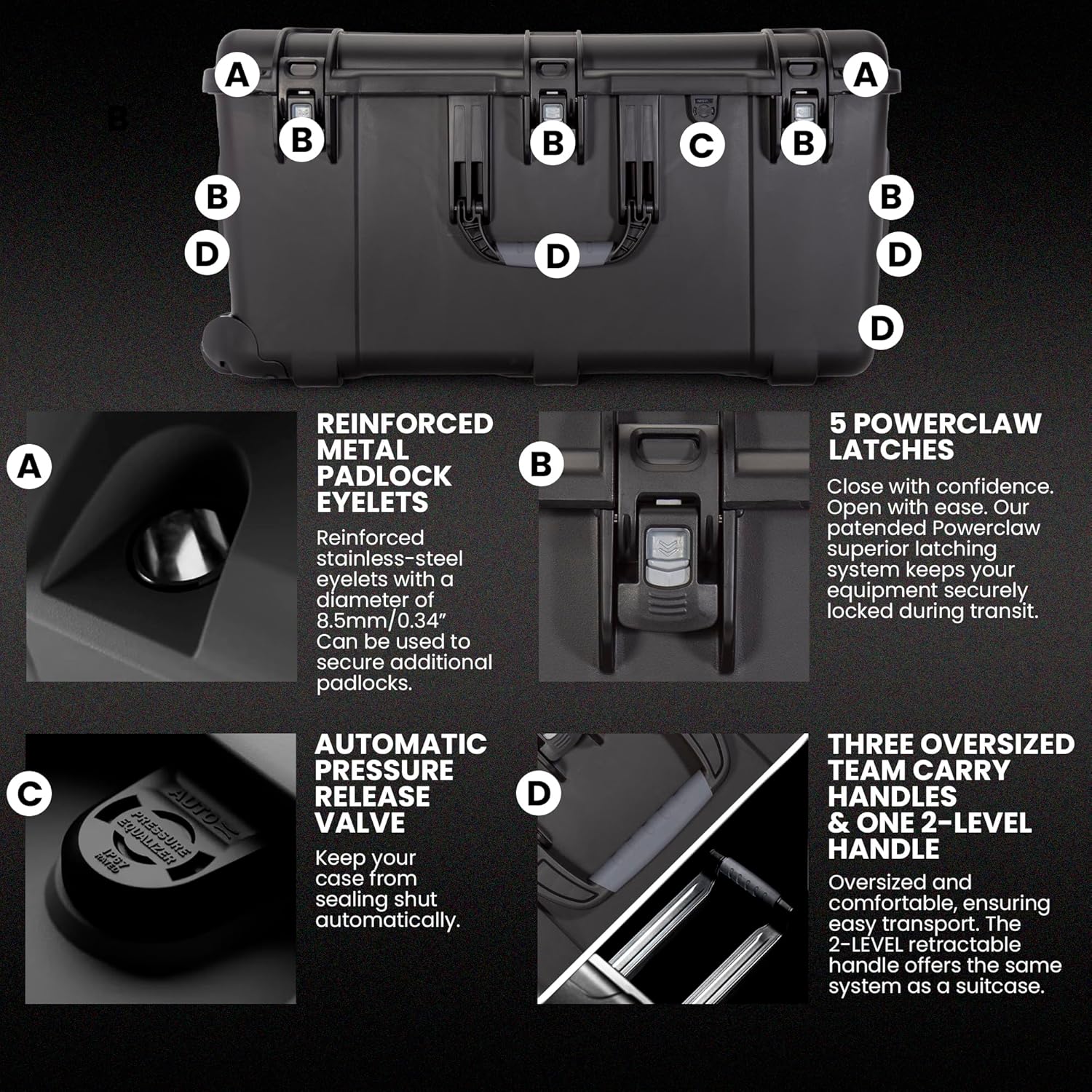 A A
B
B B C B
B B
D D D
D

A

REINFORCED METAL PADLOCK EYELETS

Reinforced stainless-steel eyelets with a diameter of 8.5mm/0.34" Can be used to secure additional padlocks.

B

5 POWERCLAW LATCHES

Close with confidence. Open with ease. Our patended Powerclaw superior latching system keeps your equipment securely locked during transit.

C

AUTO
PRESSURE EQUALIZER
IP67 RATED

AUTOMATIC PRESSURE RELEASE VALVE

Keep your case from sealing shut automatically.

D

THREE OVERSIZED TEAM CARRY HANDLES & ONE 2-LEVEL HANDLE

Oversized and comfortable, ensuring easy transport. The 2-LEVEL retractable handle offers the same system as a suitcase.