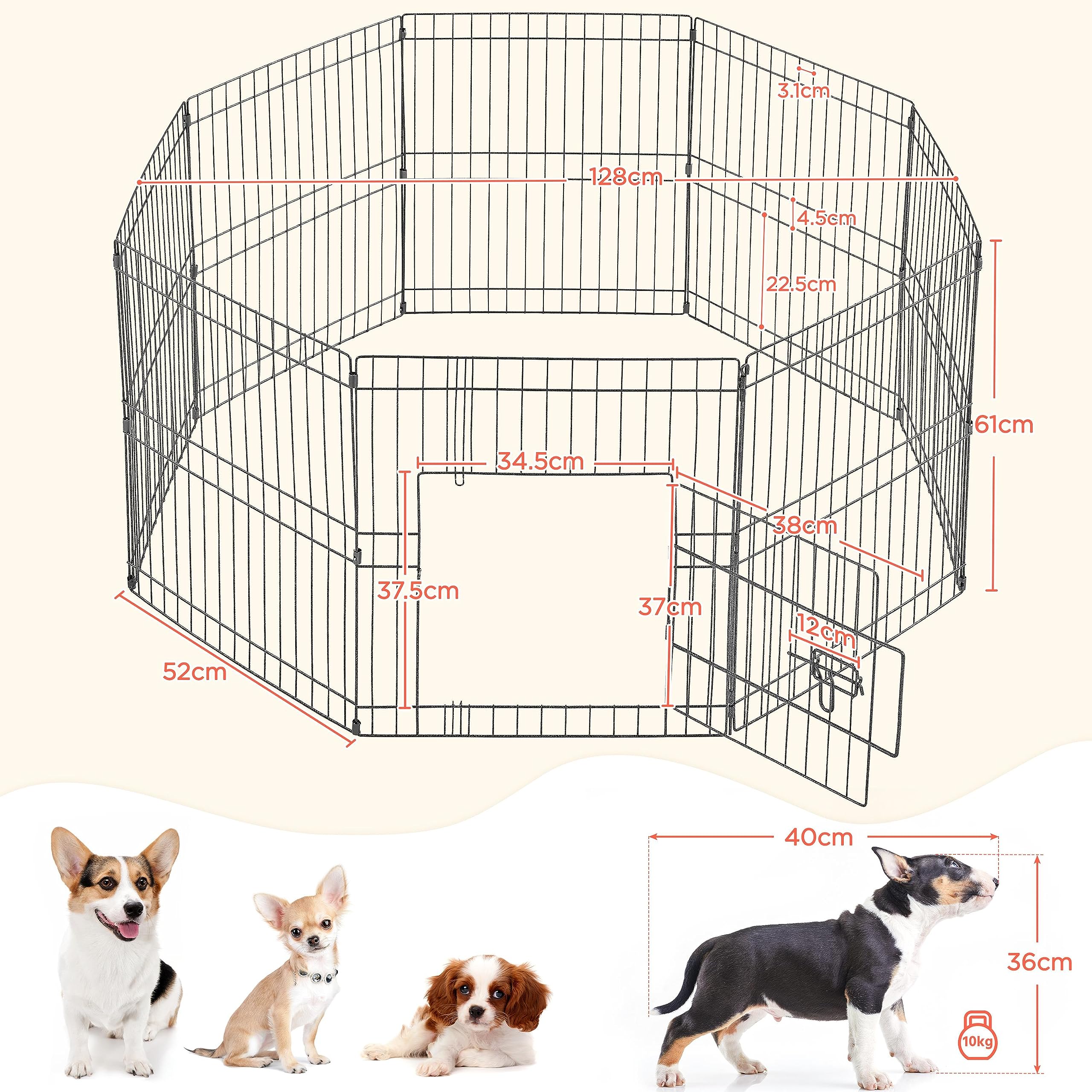 3.1cm

128cm

4.5cm

22.5cm

61cm

34.5cm

38cm

37.5cm

37cm

12cm

52cm

40cm

36cm

10kg