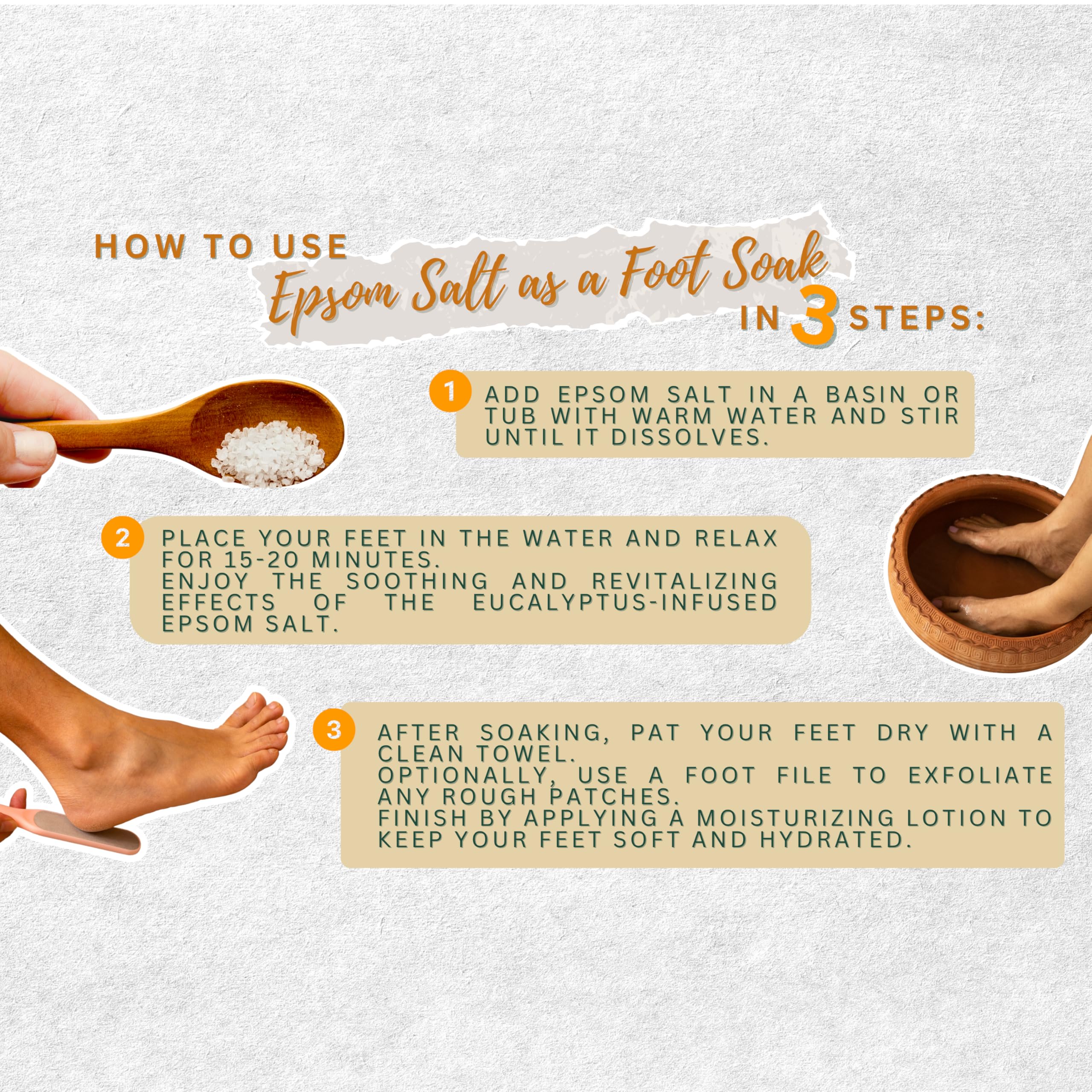 HOW TO USE
Epsom Salt as a Foot Soak
IN 3 STEPS:

1 ADD EPSOM SALT IN A BASIN OR TUB WITH WARM WATER AND STIR UNTIL IT DISSOLVES.

2 PLACE YOUR FEET IN THE WATER AND RELAX FOR 15-20 MINUTES.
ENJOY THE SOOTHING AND REVITALIZING EFFECTS OF THE EUCALYPTUS-INFUSED EPSOM SALT.

3 AFTER SOAKING, PAT YOUR FEET DRY WITH A CLEAN TOWEL.
OPTIONALLY, USE A FOOT FILE TO EXFOLIATE ANY ROUGH PATCHES.
FINISH BY APPLYING A MOISTURIZING LOTION TO KEEP YOUR FEET SOFT AND HYDRATED.