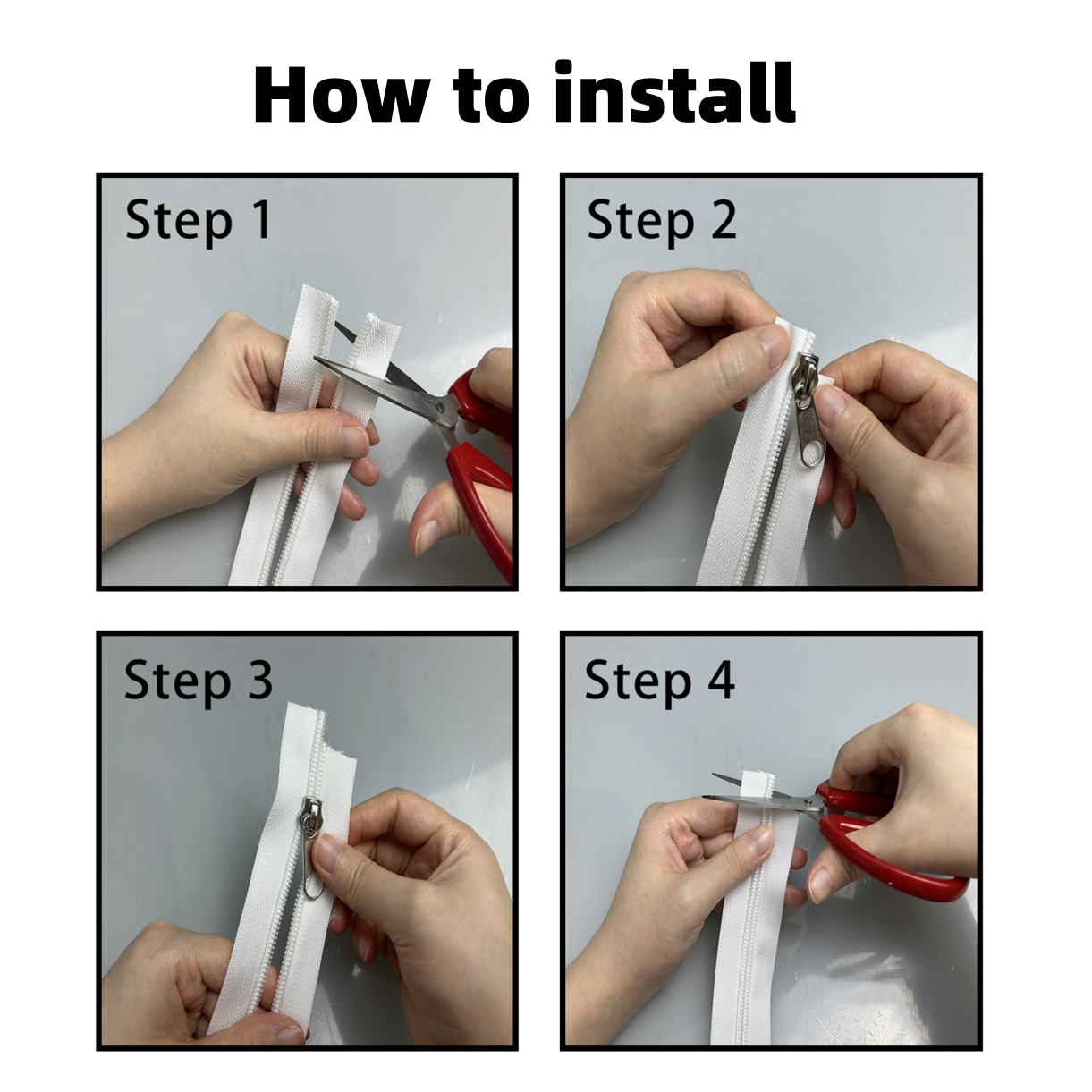 How to install

Step 1

Step 2

Step 3

Step 4