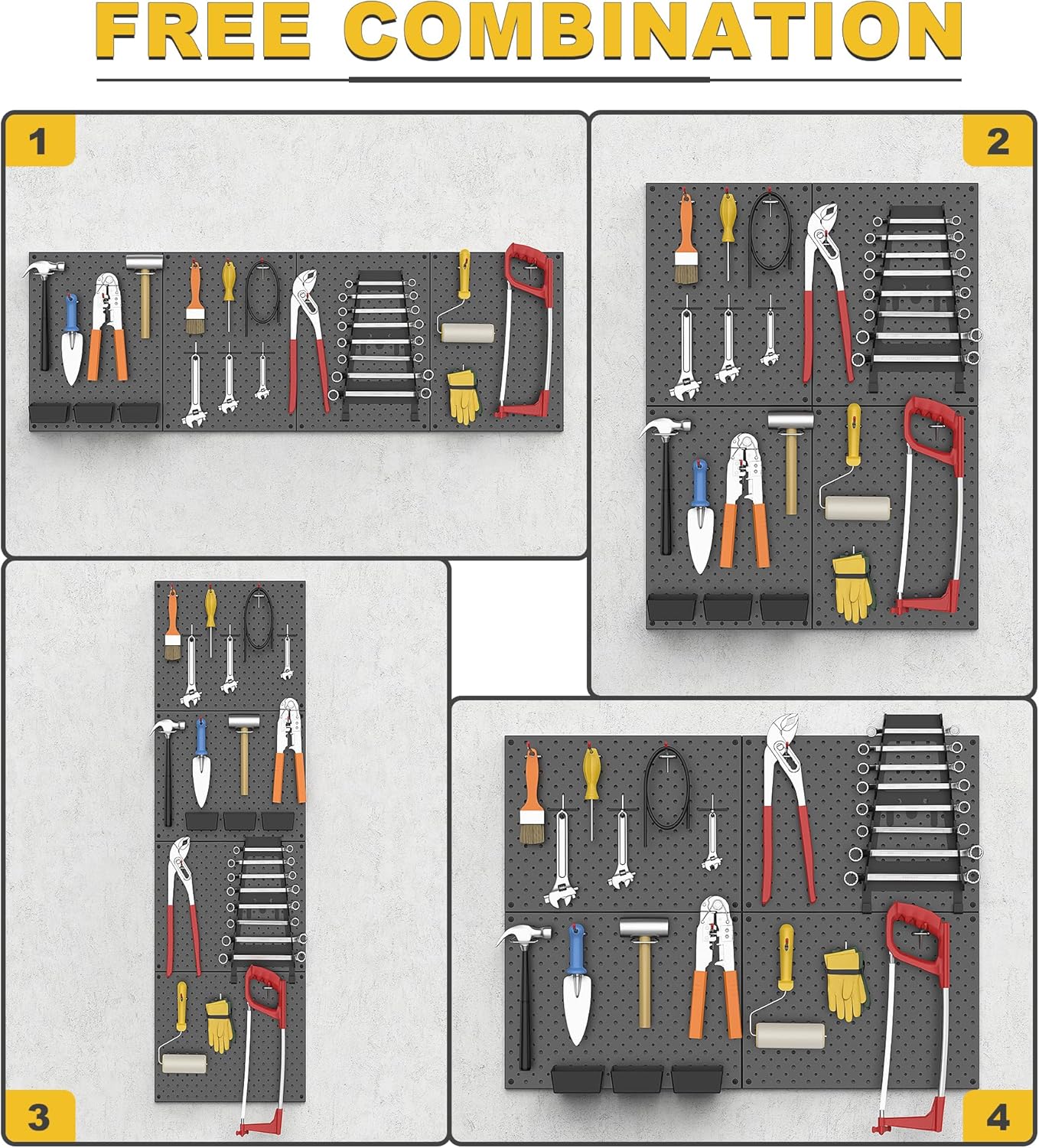 FREE COMBINATION

1

2

3

4