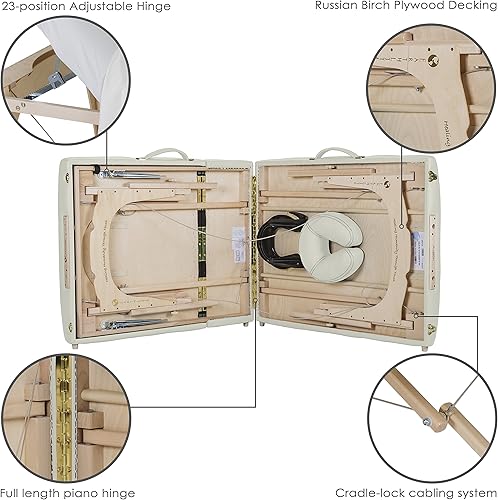 23-position Adjustable Hinge

Russian Birch Plywood Decking

Full length piano hinge

Cradle-lock cabling system