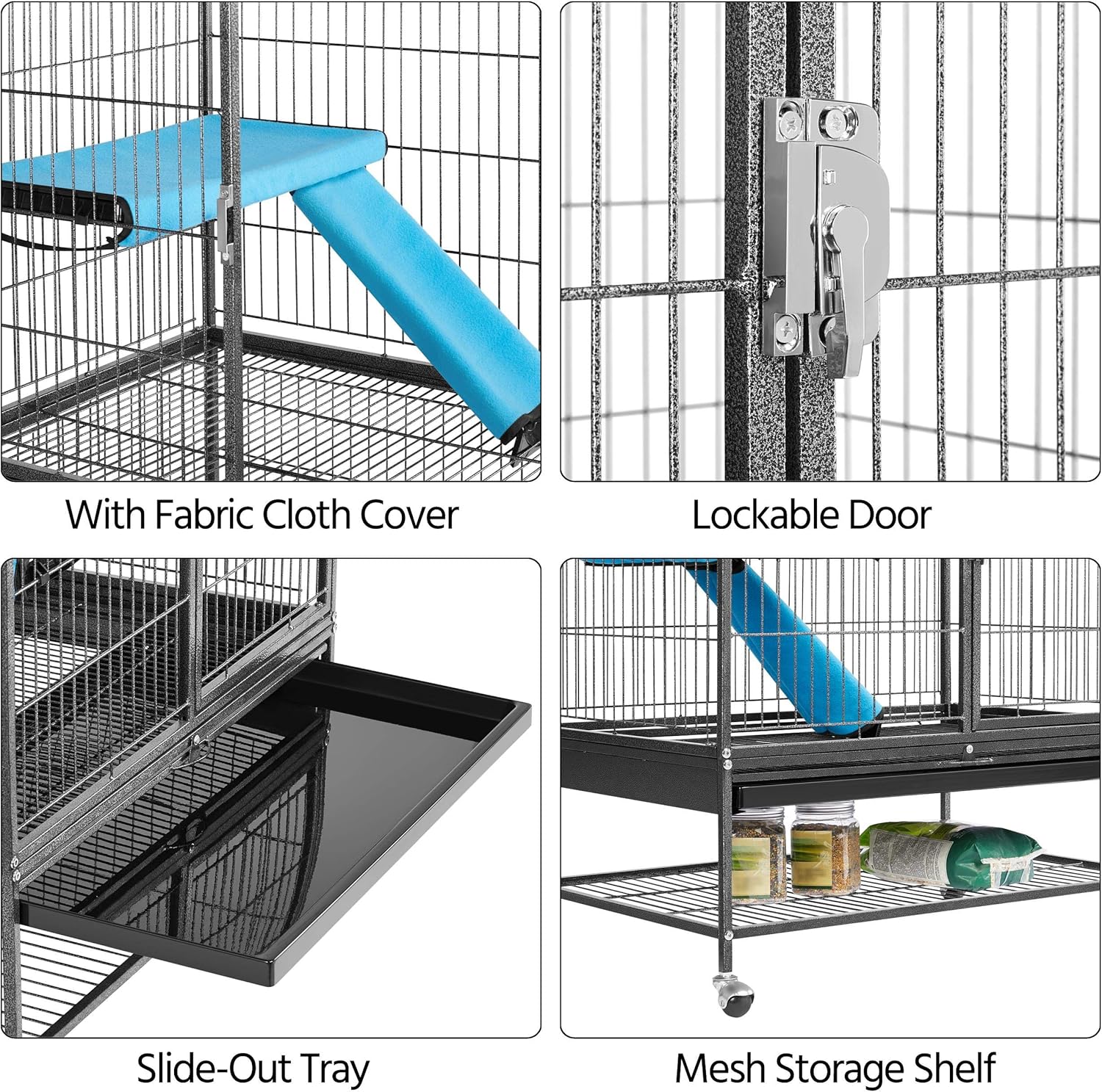 With Fabric Cloth Cover

Lockable Door

Slide-Out Tray

Mesh Storage Shelf