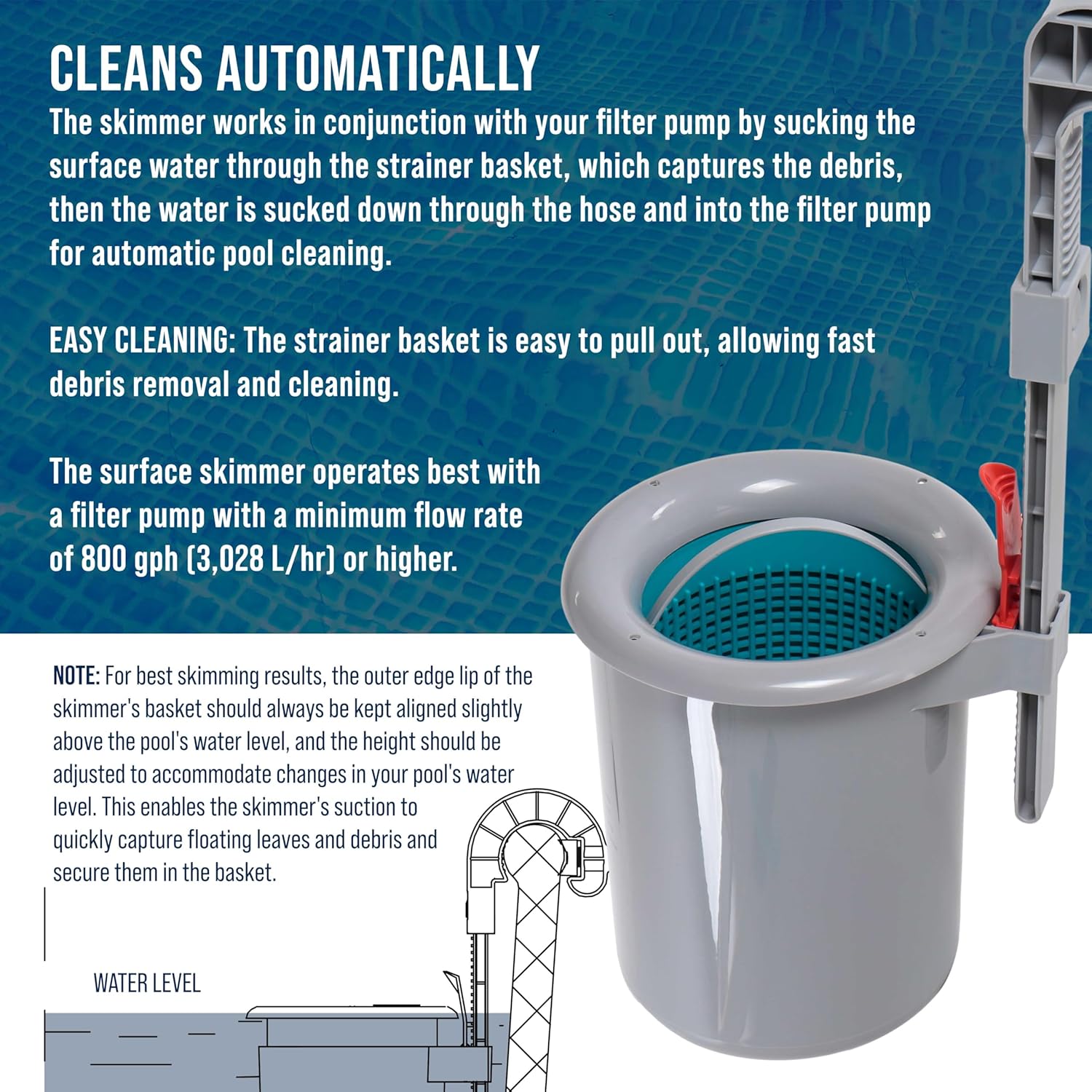 CLEANS AUTOMATICALLY
The skimmer works in conjunction with your filter pump by sucking the surface water through the strainer basket, which captures the debris, then the water is sucked down through the hose and into the filter pump for automatic pool cleaning.

EASY CLEANING: The strainer basket is easy to pull out, allowing fast debris removal and cleaning.

The surface skimmer operates best with a filter pump with a minimum flow rate of 800 gph (3,028 L/hr) or higher.

NOTE: For best skimming results, the outer edge lip of the skimmer's basket should always be kept aligned slightly above the pool's water level, and the height should be adjusted to accommodate changes in your pool's water level. This enables the skimmer's suction to quickly capture floating leaves and debris and secure them in the basket.

WATER LEVEL