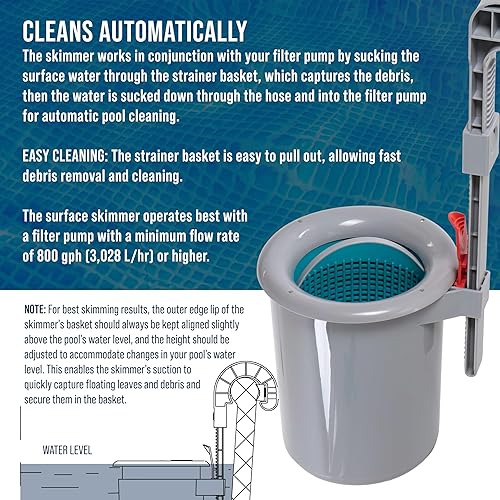 CLEANS AUTOMATICALLY
The skimmer works in conjunction with your filter pump by sucking the surface water through the strainer basket, which captures the debris, then the water is sucked down through the hose and into the filter pump for automatic pool cleaning.

EASY CLEANING: The strainer basket is easy to pull out, allowing fast debris removal and cleaning.

The surface skimmer operates best with a filter pump with a minimum flow rate of 800 gph (3,028 L/hr) or higher.

NOTE: For best skimming results, the outer edge lip of the skimmer's basket should always be kept aligned slightly above the pool's water level, and the height should be adjusted to accommodate changes in your pool's water level. This enables the skimmer's suction to quickly capture floating leaves and debris and secure them in the basket.

WATER LEVEL