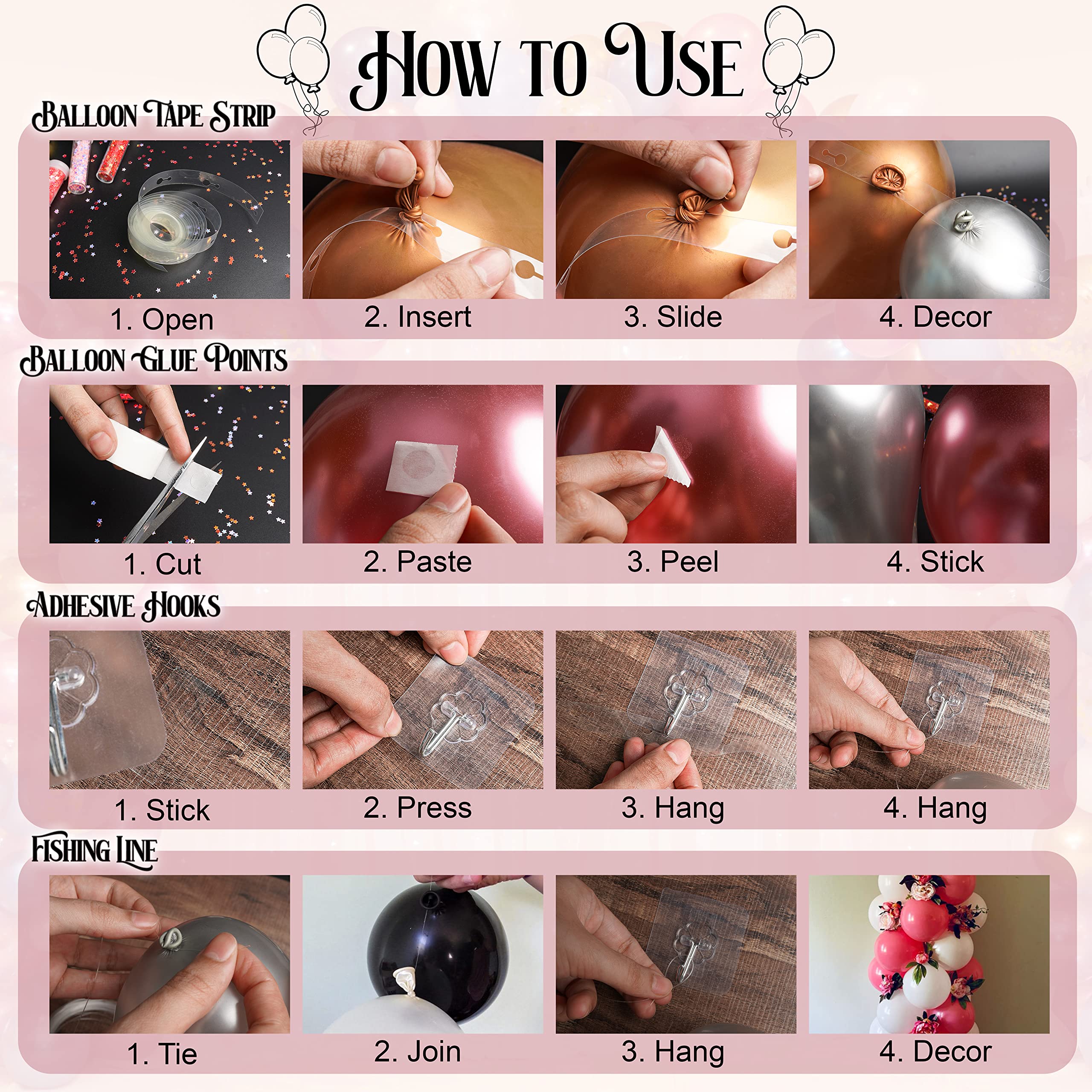 How to Use

Balloon Tape Strip

1. Open
2. Insert
3. Slide
4. Decor

Balloon Glue Points

1. Cut
2. Paste
3. Peel
4. Stick

Adhesive Hooks

1. Stick
2. Press
3. Hang
4. Hang

Fishing Line

1. Tie
2. Join
3. Hang
4. Decor