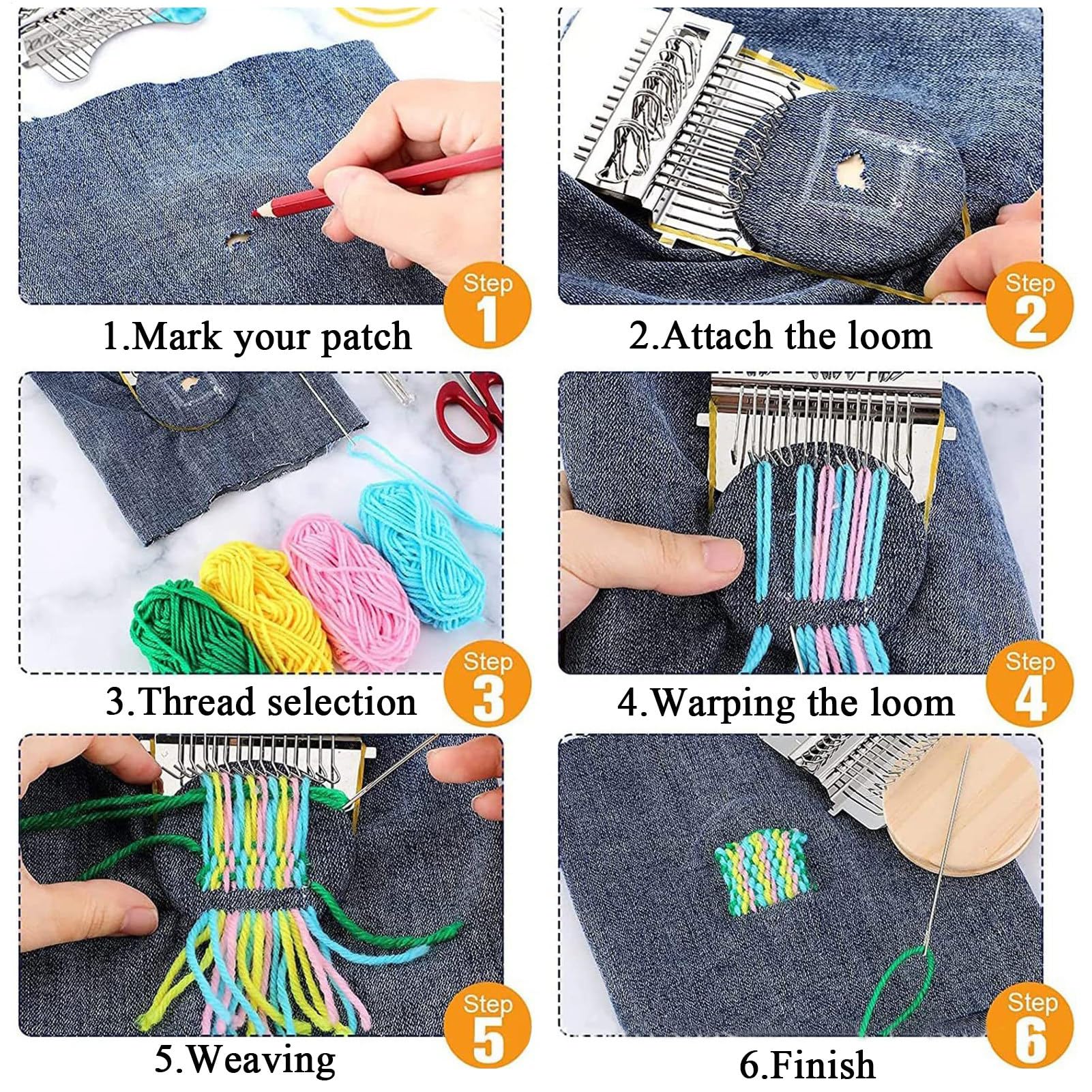 Step 1

1.Mark your patch

Step 2

2.Attach the loom

Step 3

3.Thread selection

Step 4

4.Warping the loom

Step 5

5.Weaving

Step 6

6.Finish