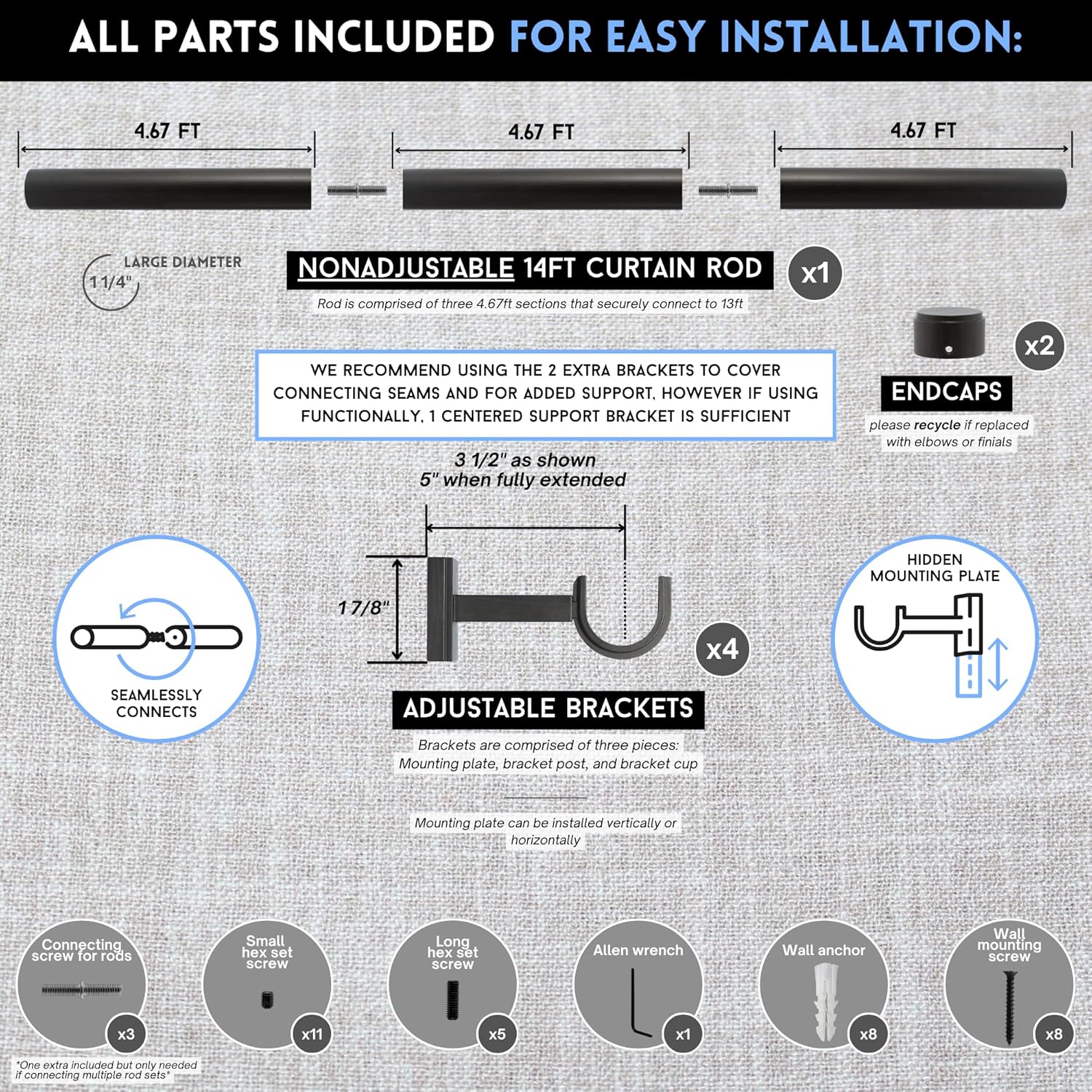 ALL PARTS INCLUDED FOR EASY INSTALLATION:

4.67 FT

4.67 FT

4.67 FT

LARGE DIAMETER
1 1/4"

NONADJUSTABLE 14FT CURTAIN ROD

x1

Rod is comprised of three 4.67ft sections that securely connect to 13ft

WE RECOMMEND USING THE 2 EXTRA BRACKETS TO COVER CONNECTING SEAMS AND FOR ADDED SUPPORT, HOWEVER IF USING FUNCTIONALLY, 1 CENTERED SUPPORT BRACKET IS SUFFICIENT

x2

ENDCAPS

please recycle if replaced with elbows or finials

3 1/2" as shown
5" when fully extended

1 7/8"

x4

SEAMLESSLY CONNECTS

HIDDEN MOUNTING PLATE

ADJUSTABLE BRACKETS

Brackets are comprised of three pieces: Mounting plate, bracket post, and bracket cup

Mounting plate can be installed vertically or horizontally

Connecting screw for rods
x3

Small hex set screw
x11

Long hex set screw
x5

Allen wrench
x1

Wall anchor
x8

Wall mounting screw
x8

*One extra included but only needed if connecting multiple rod sets*