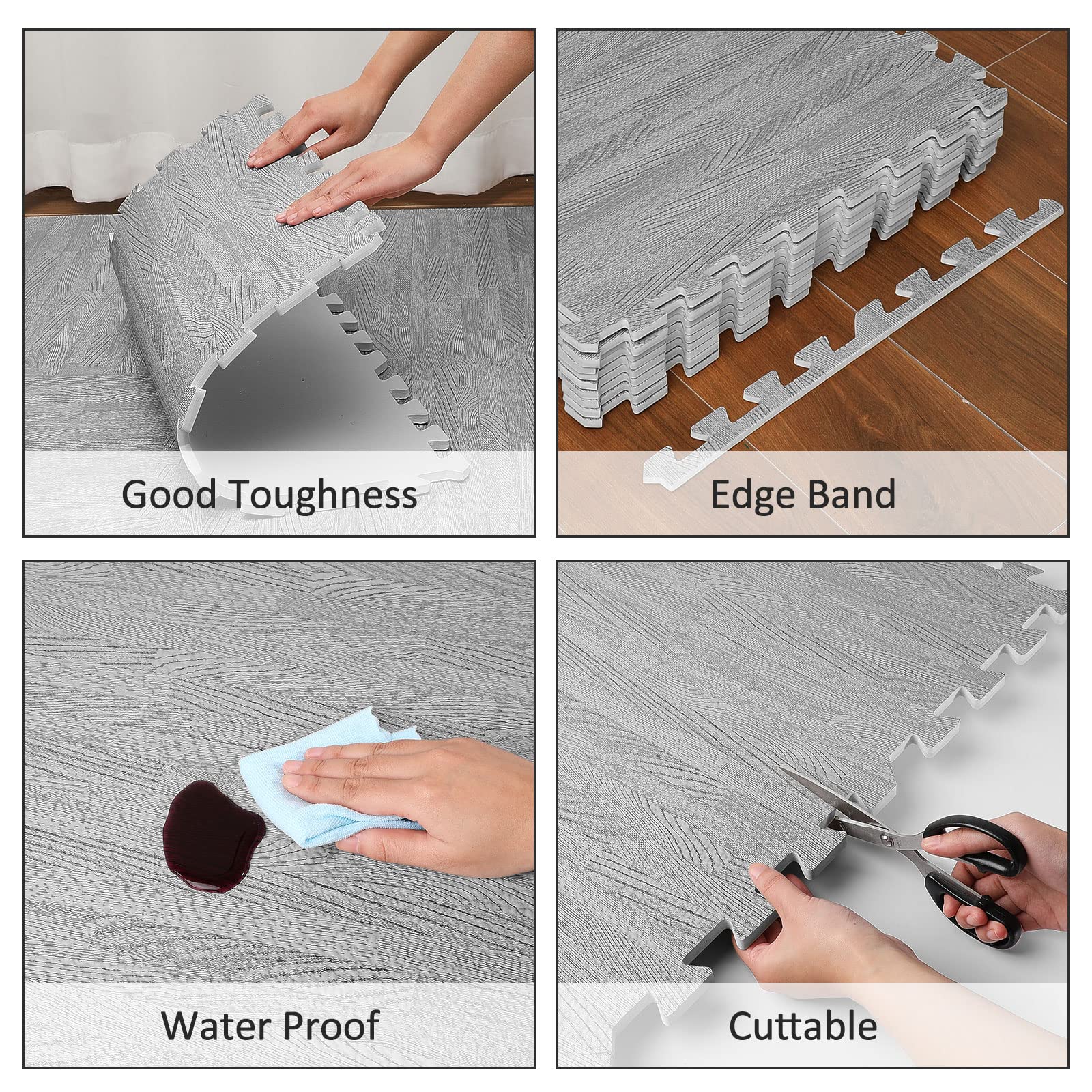 Good Toughness

Edge Band

Water Proof

Cuttable