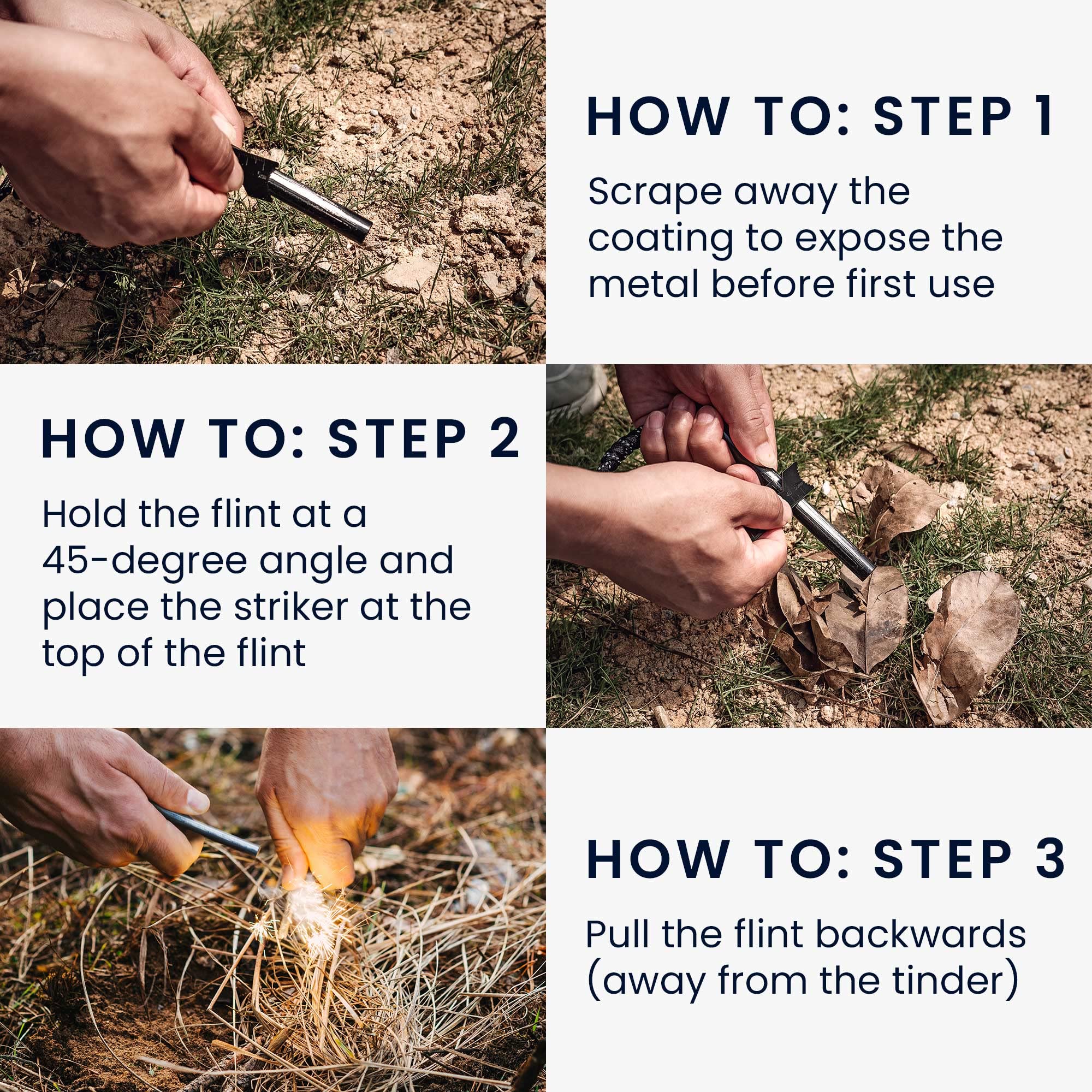 HOW TO: STEP 1

Scrape away the coating to expose the metal before first use

HOW TO: STEP 2

Hold the flint at a 45-degree angle and place the striker at the top of the flint

HOW TO: STEP 3

Pull the flint backwards (away from the tinder)