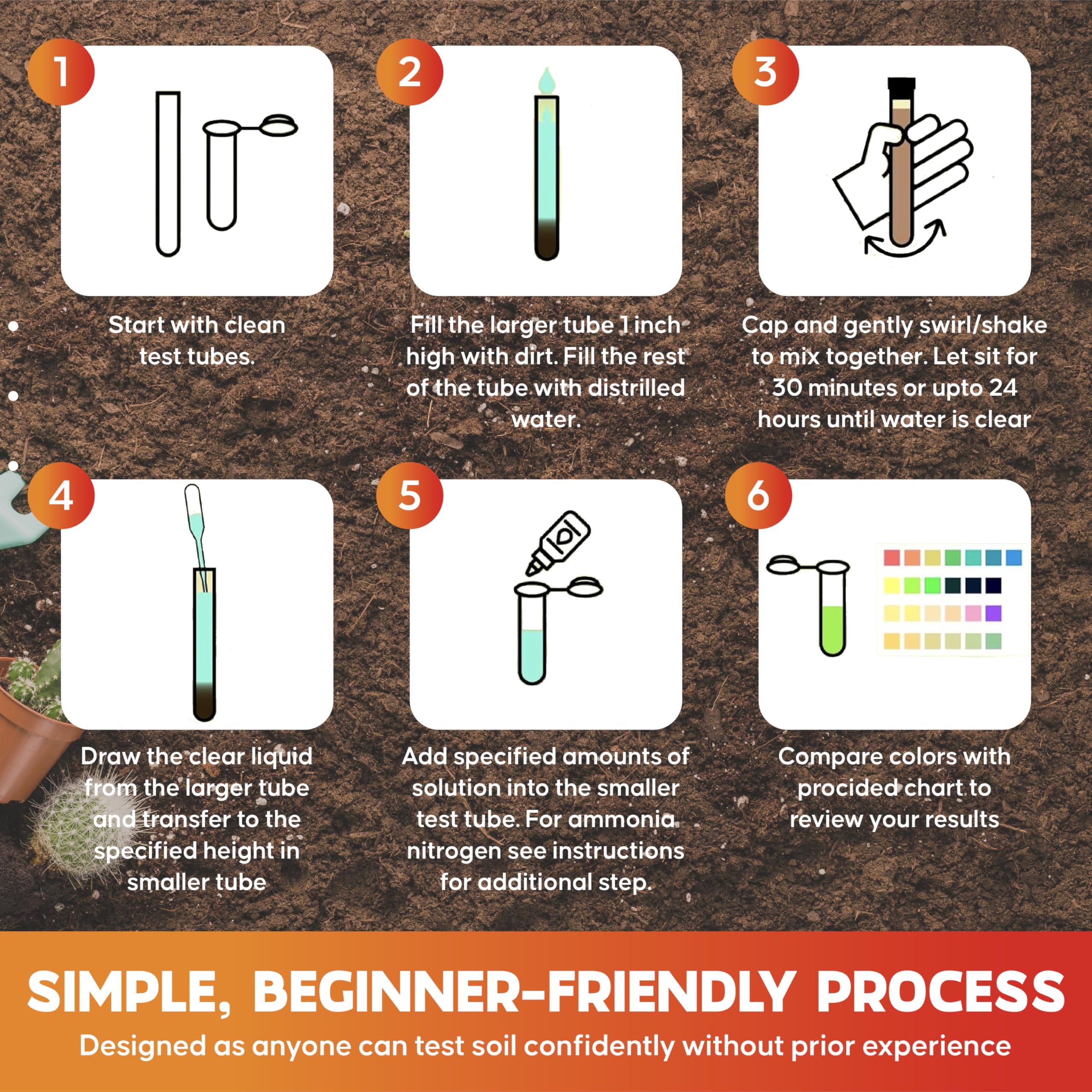 1

Start with clean test tubes.

2

Fill the larger tube 1 inch high with dirt. Fill the rest of the tube with distrilled water.

3

Cap and gently swirl/shake to mix together. Let sit for 30 minutes or upto 24 hours until water is clear

4

Draw the clear liquid from the larger tube and transfer to the specified height in smaller tube

5

Add specified amounts of solution into the smaller test tube. For ammonia nitrogen see instructions for additional step.

6

Compare colors with procided chart to review your results

SIMPLE, BEGINNER-FRIENDLY PROCESS

Designed as anyone can test soil confidently without prior experience