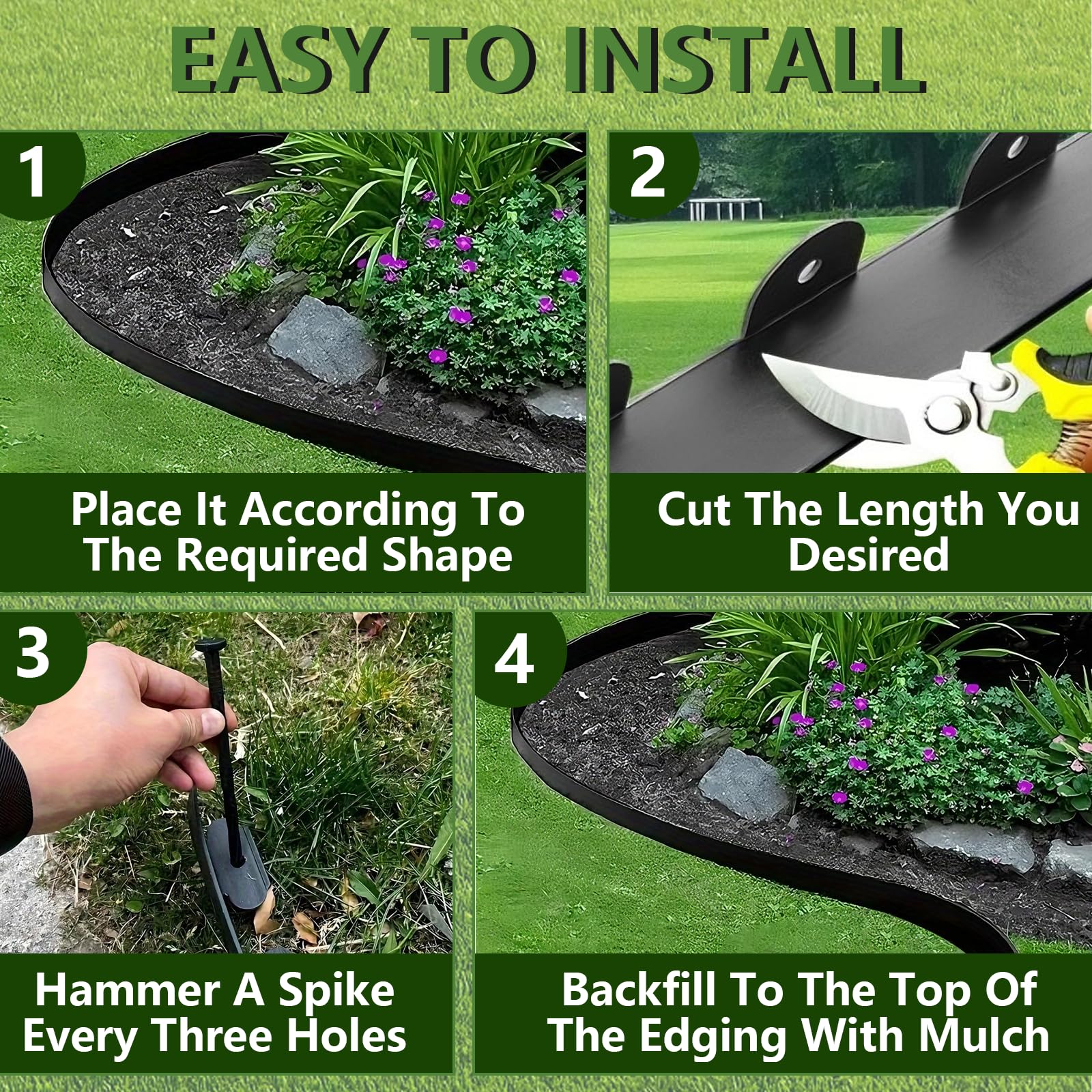 EASY TO INSTALL

1

Place It According To The Required Shape

2

Cut The Length You Desired

3

Hammer A Spike Every Three Holes

4

Backfill To The Top Of The Edging With Mulch