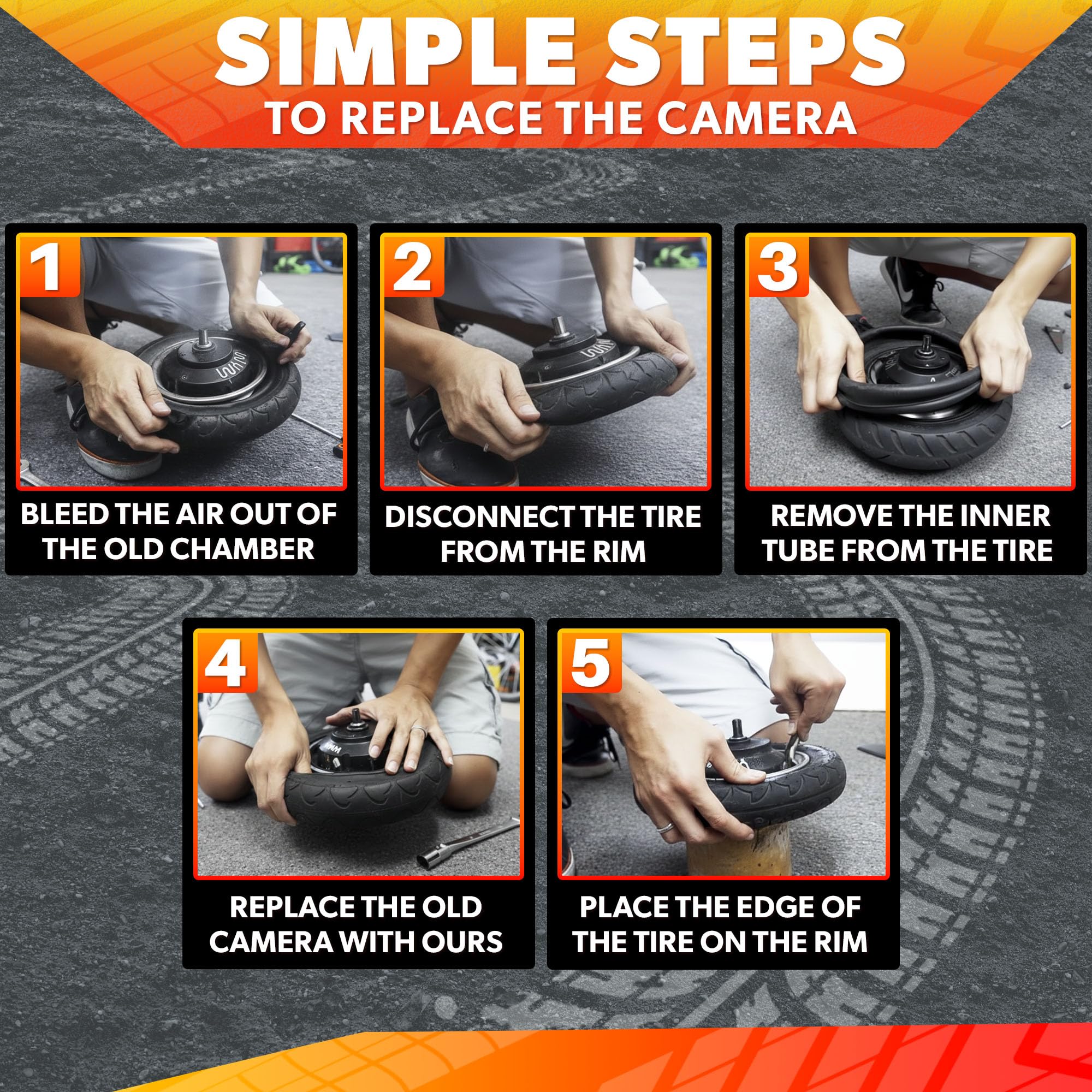 SIMPLE STEPS
TO REPLACE THE CAMERA

1
BLEED THE AIR OUT OF THE OLD CHAMBER

2
DISCONNECT THE TIRE FROM THE RIM

3
REMOVE THE INNER TUBE FROM THE TIRE

4
REPLACE THE OLD CAMERA WITH OURS

5
PLACE THE EDGE OF THE TIRE ON THE RIM