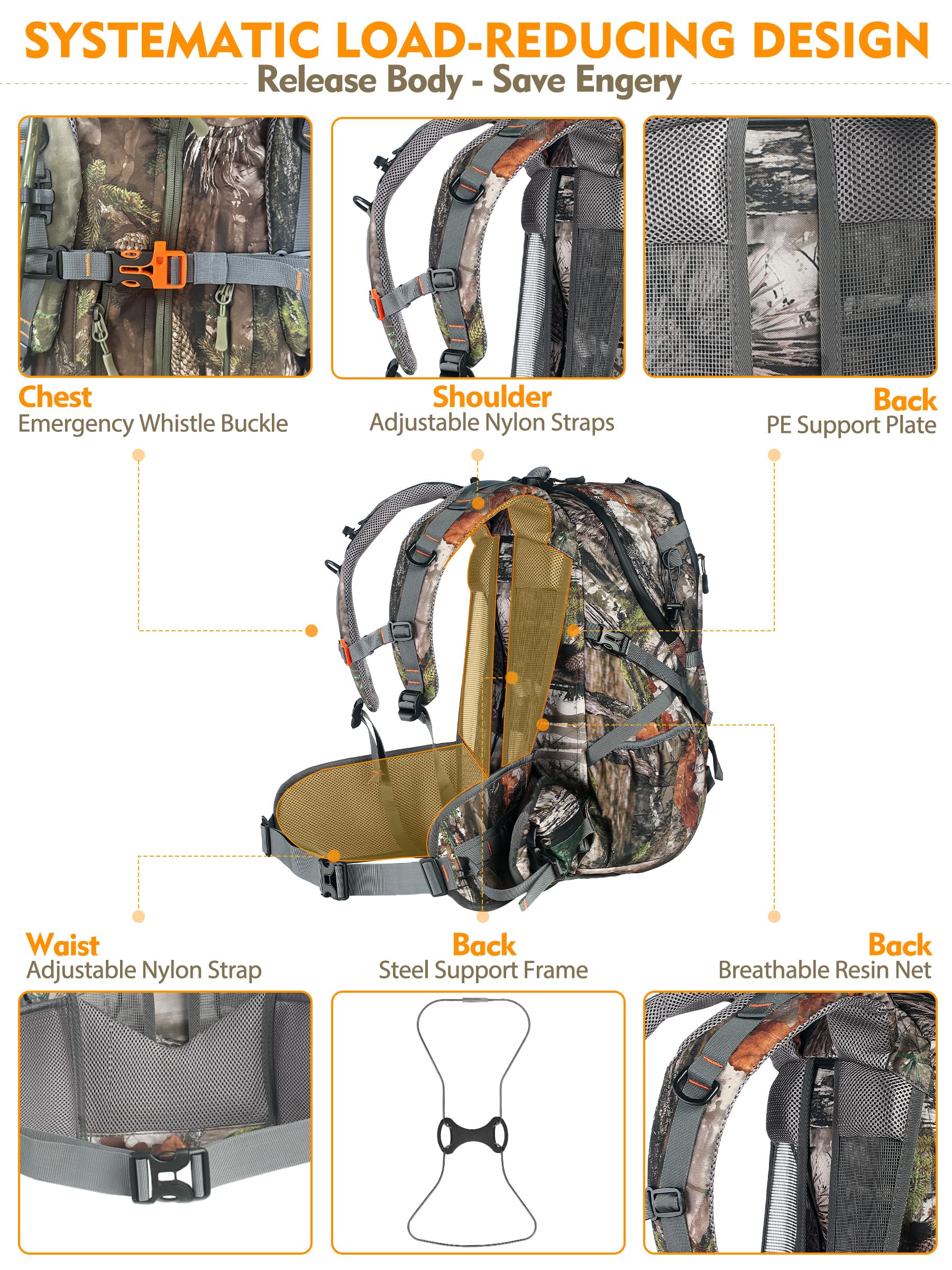 SYSTEMATIC LOAD-REDUCING DESIGN
Release Body - Save Engery

Chest
Emergency Whistle Buckle

Shoulder
Adjustable Nylon Straps

Back
PE Support Plate

Waist
Adjustable Nylon Strap

Back
Steel Support Frame

Back
Breathable Resin Net