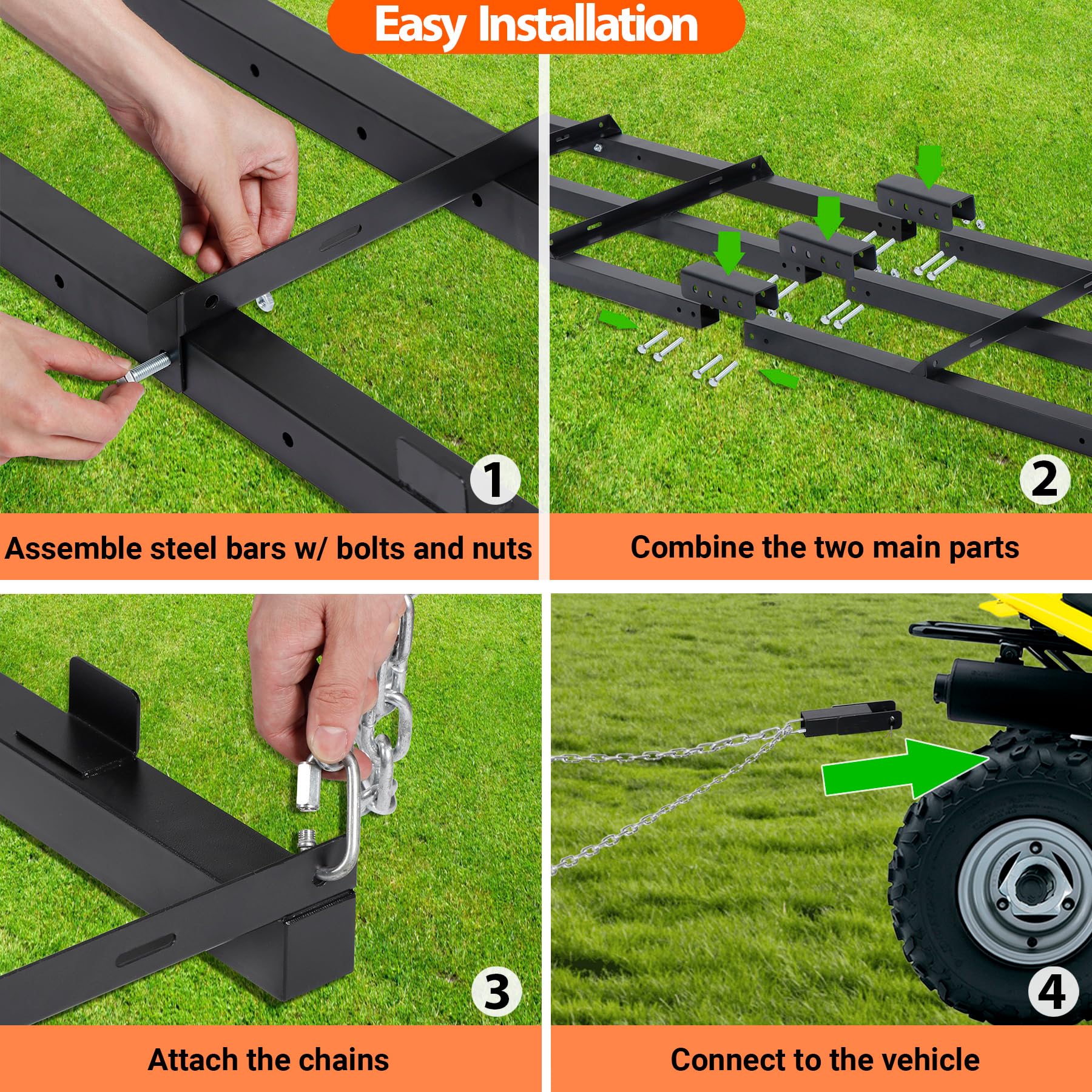 Easy Installation

1

Assemble steel bars w/ bolts and nuts

2

Combine the two main parts

3

Attach the chains

4

Connect to the vehicle