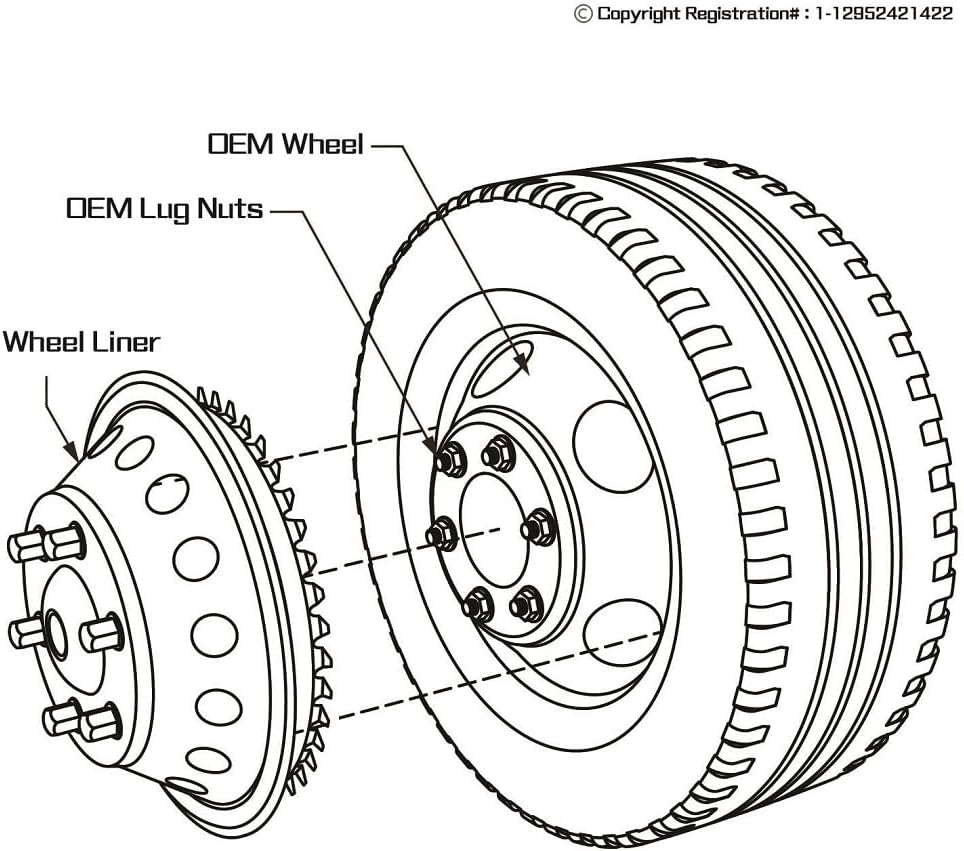 © Copyright Registration# : 1-12952421422

OEM Wheel

OEM Lug Nuts

Wheel Liner