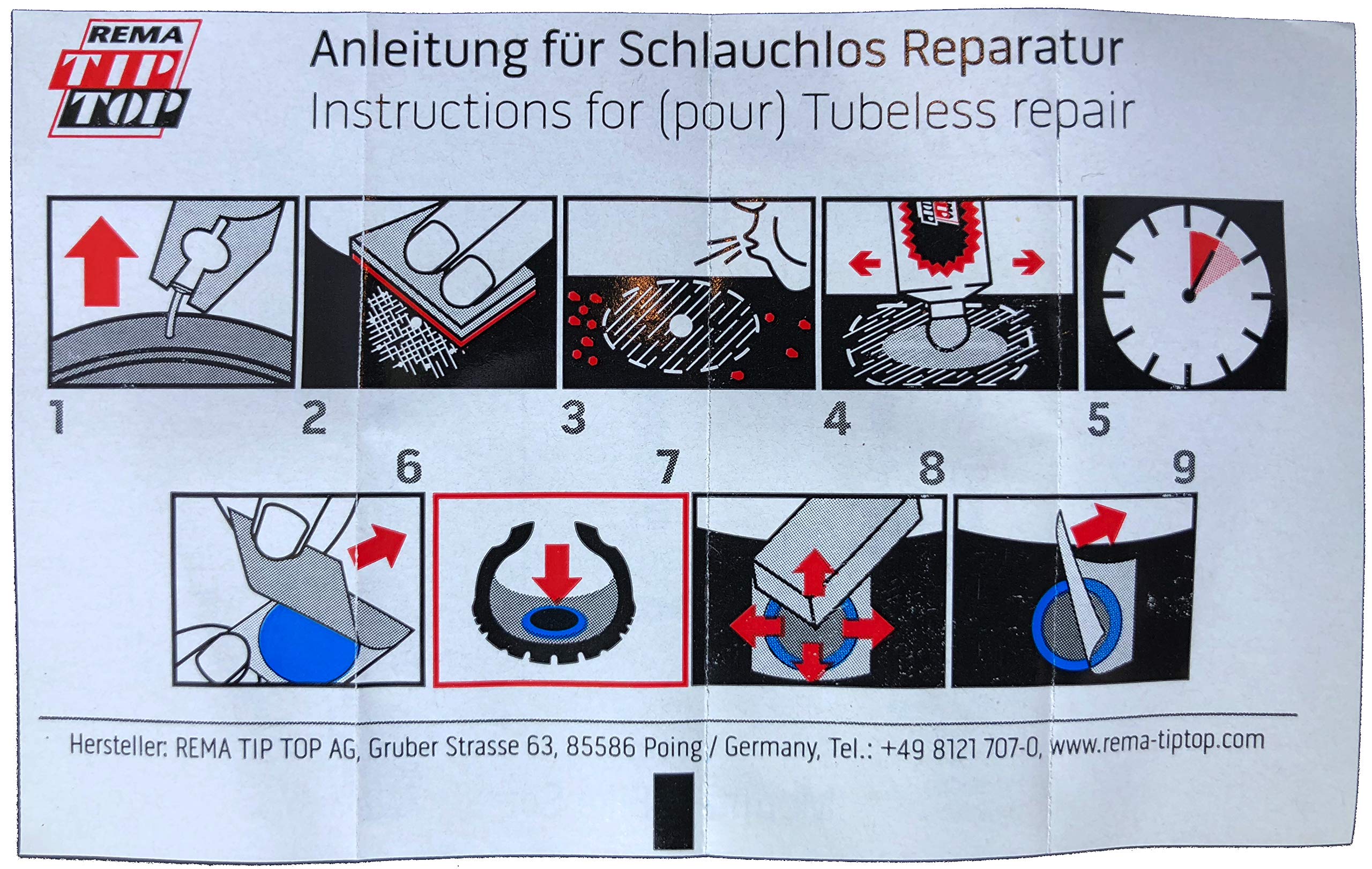 REMA TIP TOP

Anleitung für Schlauchlos Reparatur
Instructions for (pour) Tubeless repair

1

2

3

4

5

6

7

8

9

Hersteller: REMA TIP TOP AG, Gruber Strasse 63, 85586 Poing / Germany, Tel.: +49 8121 707-0, www.rema-tiptop.com