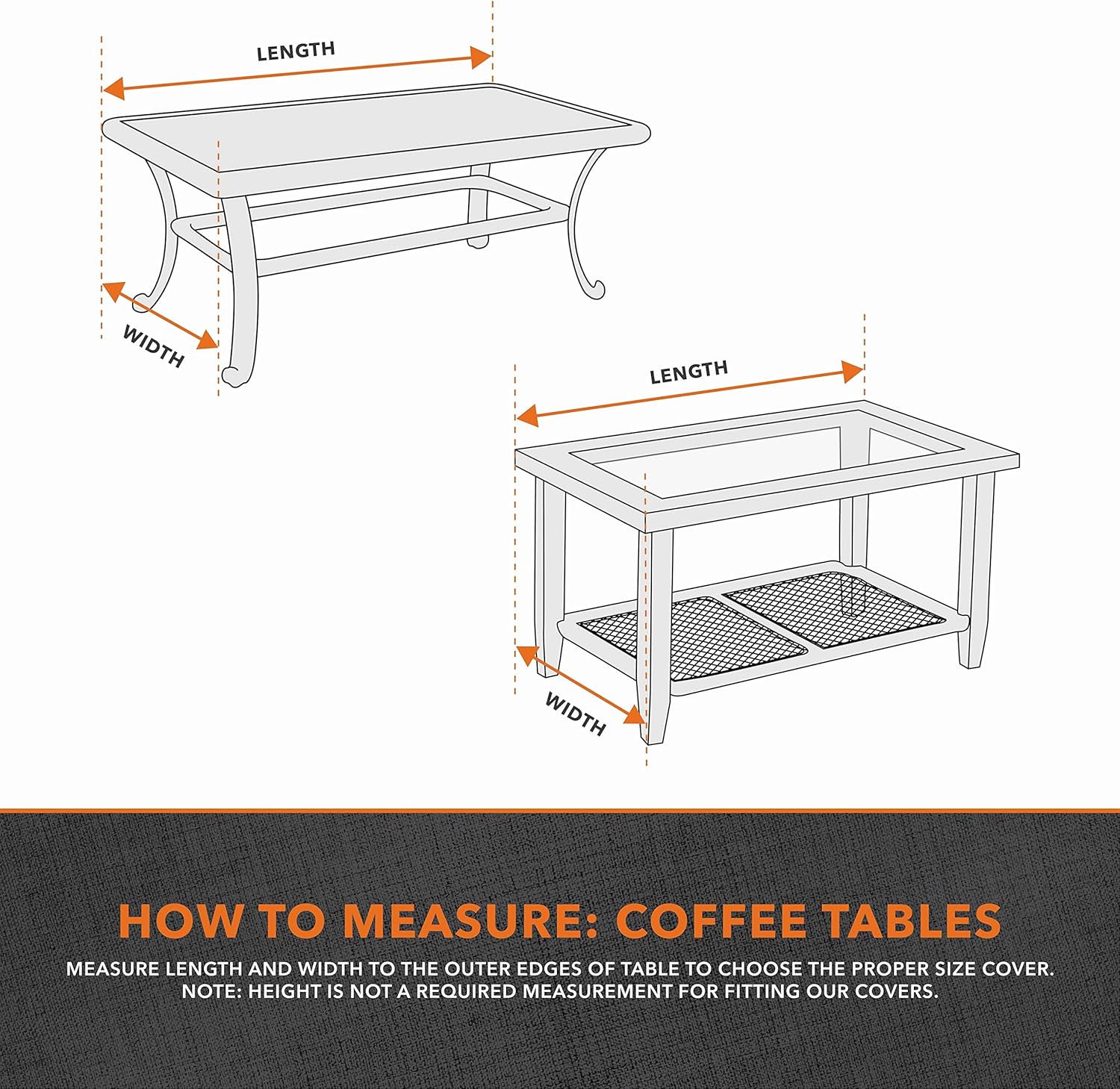 LENGTH

WIDTH

LENGTH

WIDTH

HOW TO MEASURE: COFFEE TABLES

MEASURE LENGTH AND WIDTH TO THE OUTER EDGES OF TABLE TO CHOOSE THE PROPER SIZE COVER.
NOTE: HEIGHT IS NOT A REQUIRED MEASUREMENT FOR FITTING OUR COVERS.