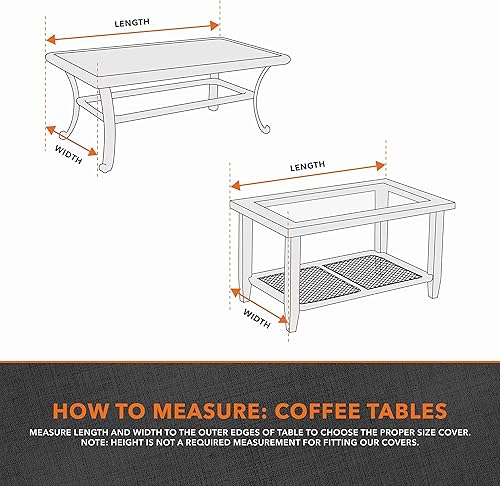 LENGTH

WIDTH

LENGTH

WIDTH

HOW TO MEASURE: COFFEE TABLES

MEASURE LENGTH AND WIDTH TO THE OUTER EDGES OF TABLE TO CHOOSE THE PROPER SIZE COVER. NOTE: HEIGHT IS NOT A REQUIRED MEASUREMENT FOR FITTING OUR COVERS.