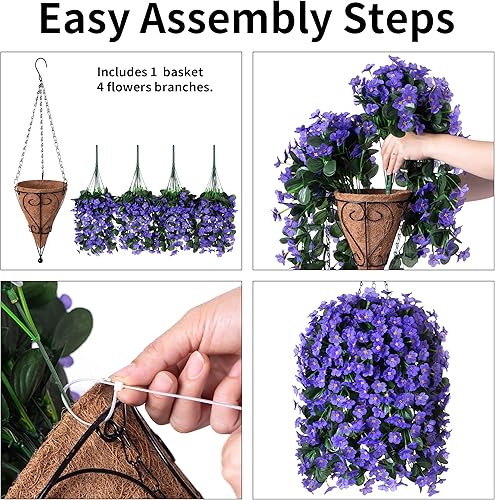 Easy Assembly Steps

Includes 1 basket
4 flowers branches.