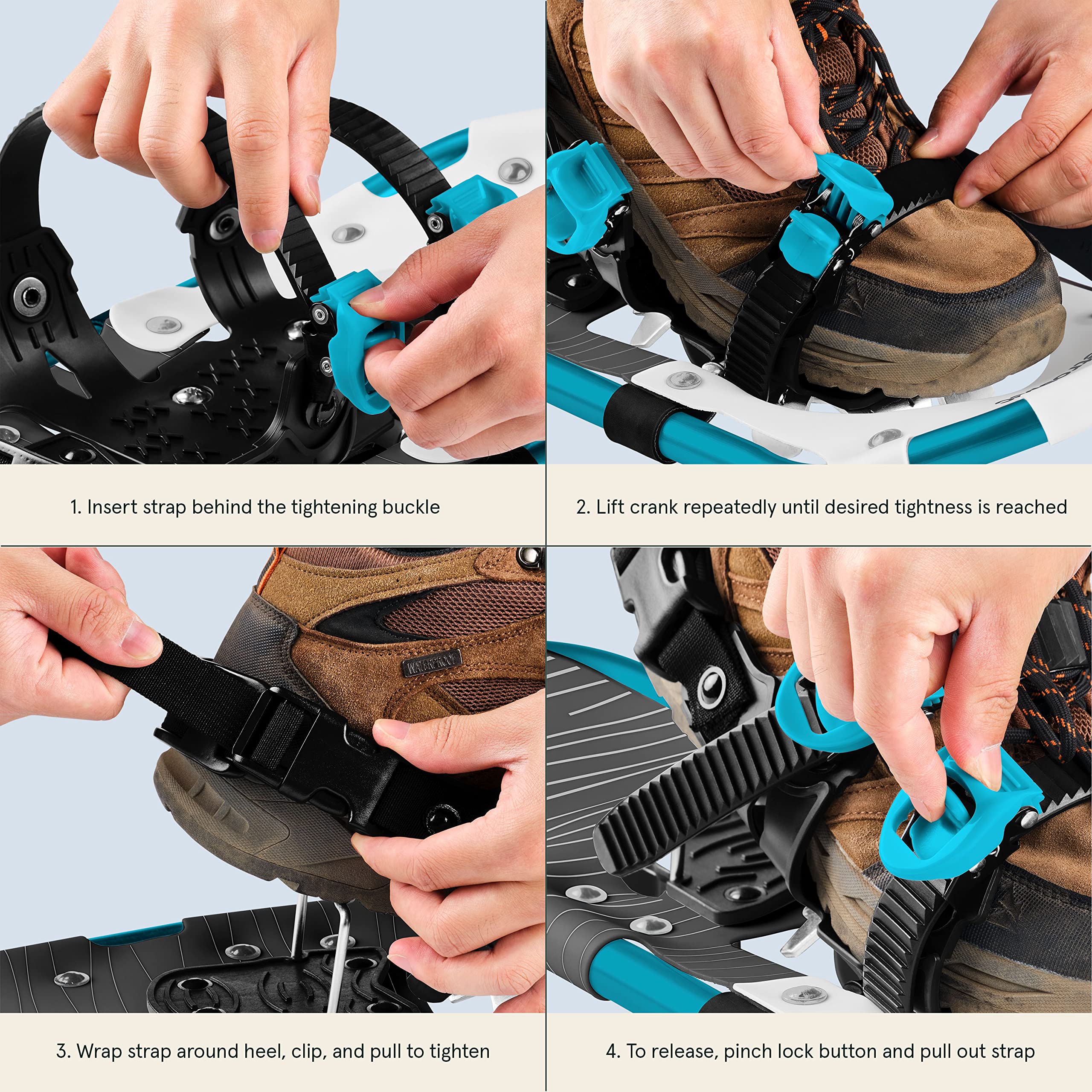 1. Insert strap behind the tightening buckle

2. Lift crank repeatedly until desired tightness is reached

WATERPROOF

3. Wrap strap around heel, clip, and pull to tighten

4. To release, pinch lock button and pull out strap