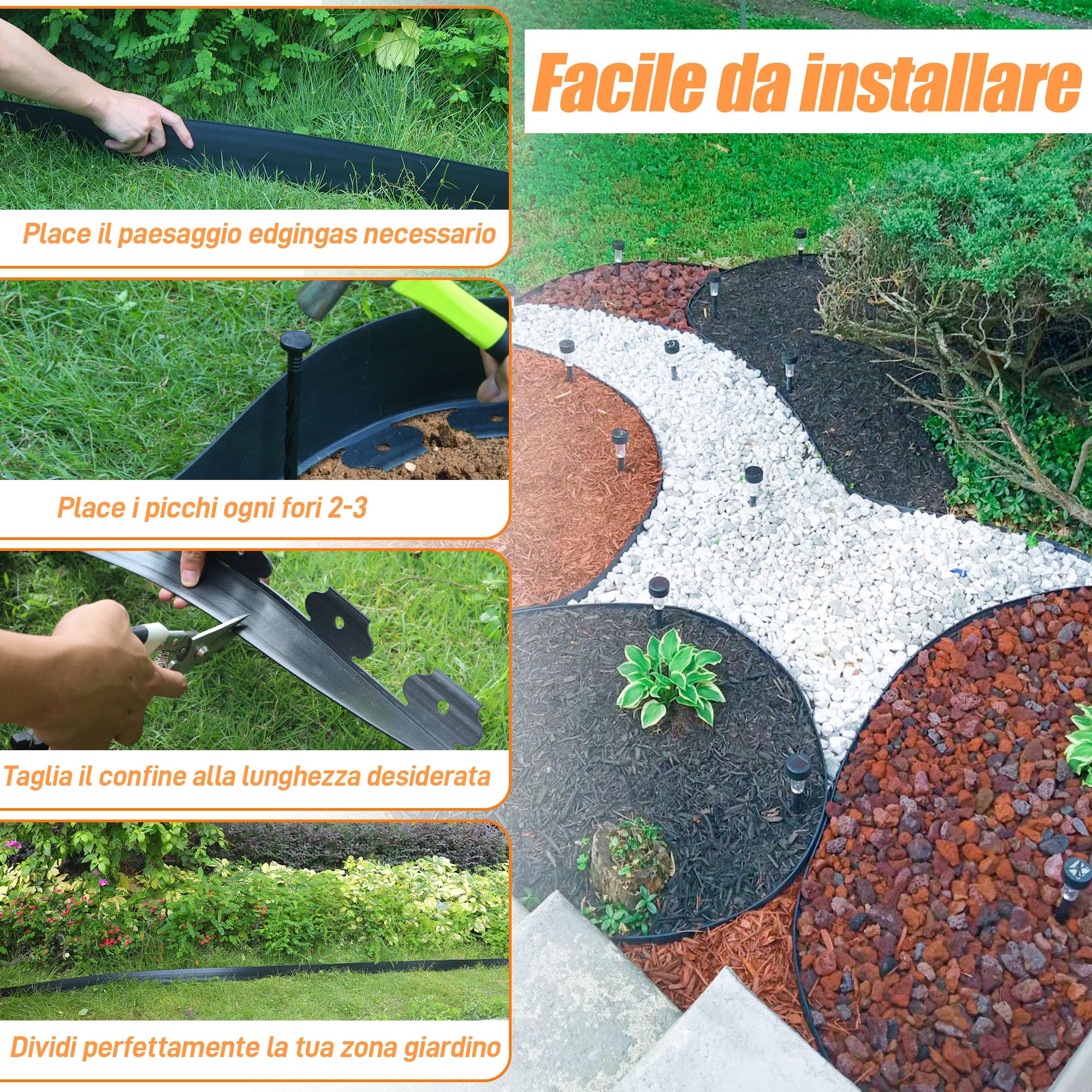 Facile da installare

Place il paesaggio edgingas necessario

Place i picchi ogni fori 2-3

Taglia il confine alla lunghezza desiderata

Dividi perfettamente la tua zona giardino