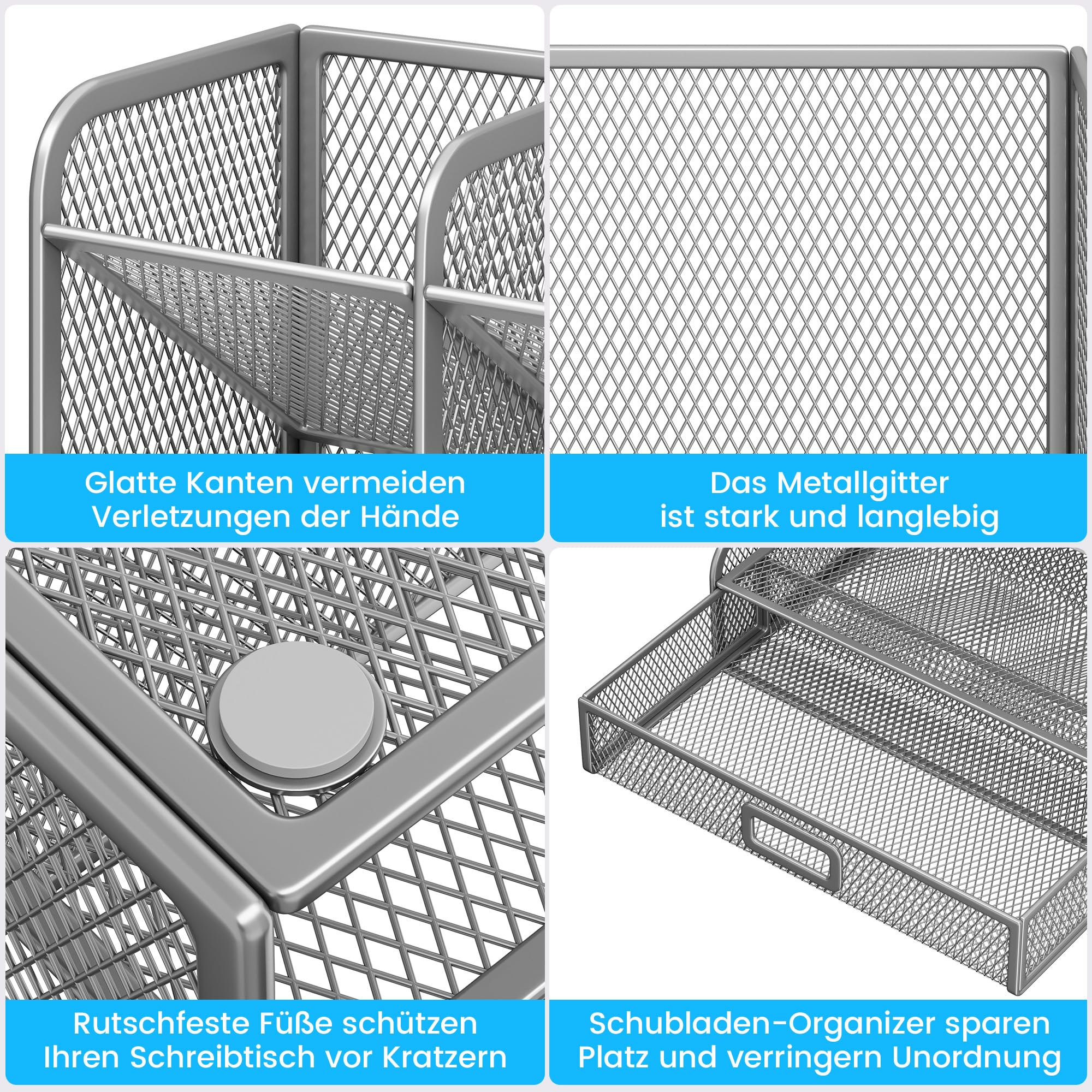 Glatte Kanten vermeiden Verletzungen der Hände

Das Metallgitter ist stark und langlebig

Rutschfeste Füße schützen Ihren Schreibtisch vor Kratzern

Schubladen-Organizer sparen Platz und verringern Unordnung