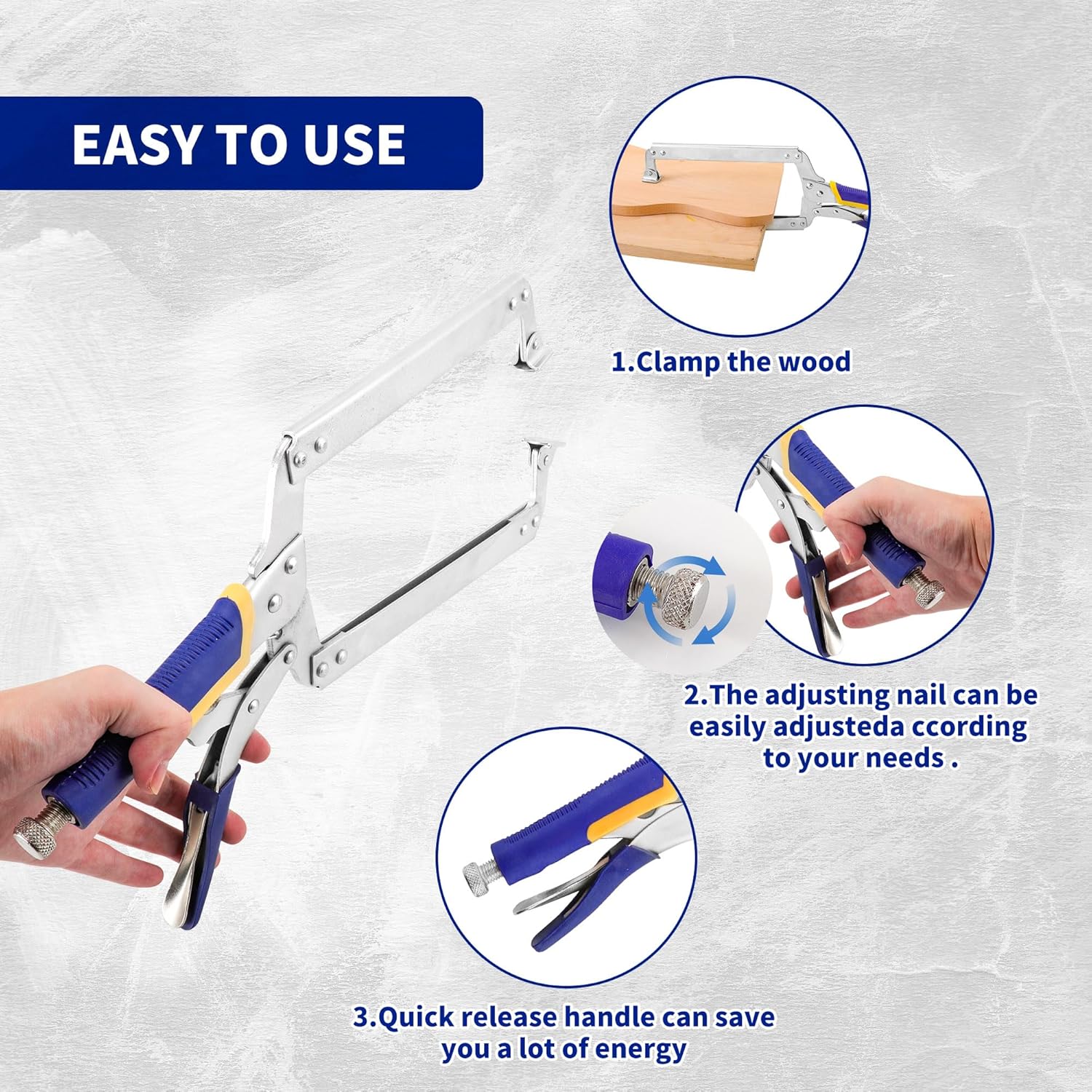 EASY TO USE

1.Clamp the wood

2.The adjusting nail can be easily adjusteda ccording to your needs .

3.Quick release handle can save you a lot of energy