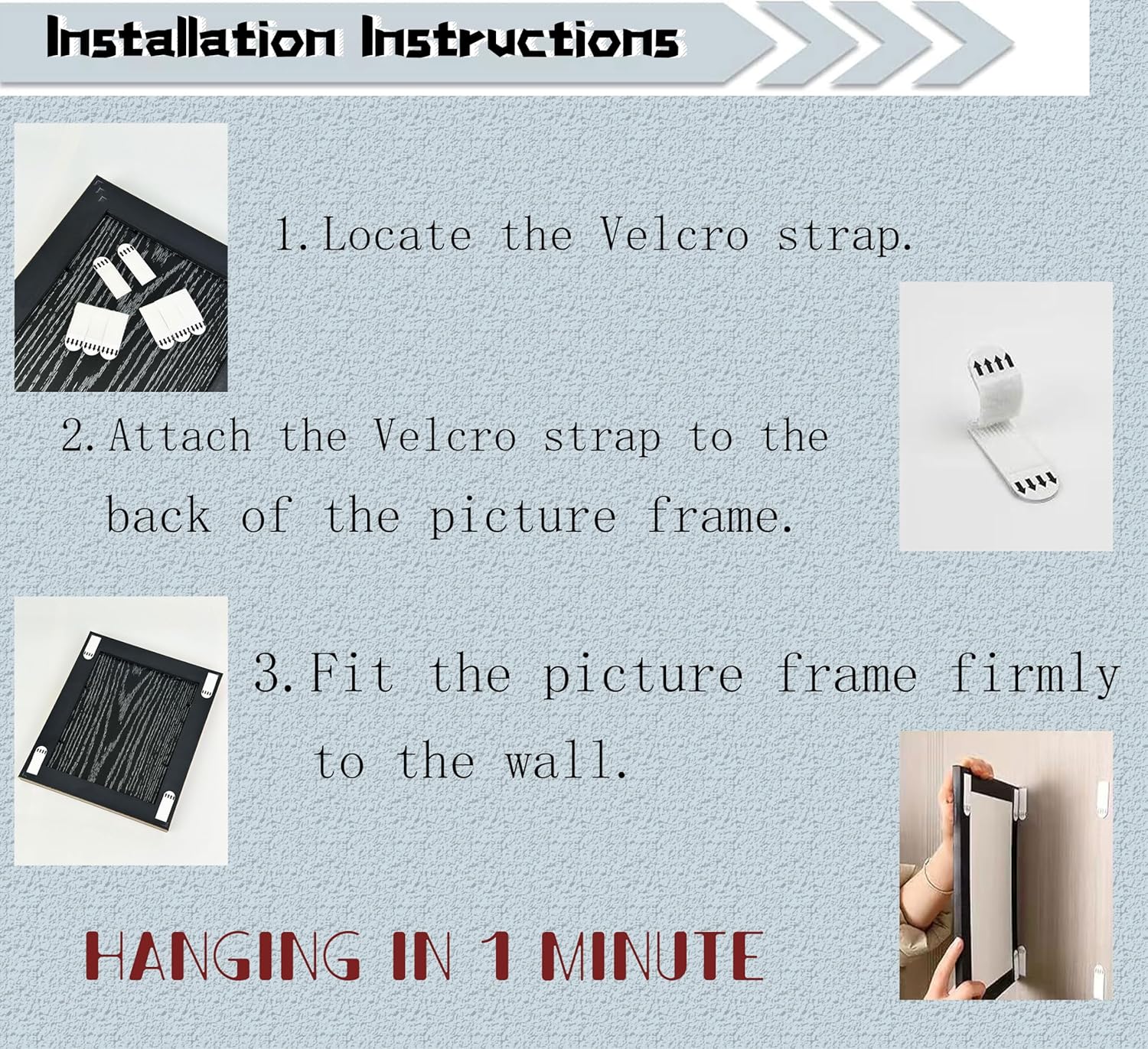 Installation Instructions

1.Locate the Velcro strap.

2.Attach the Velcro strap to the back of the picture frame.

3.Fit the picture frame firmly to the wall.

HANGING IN 1 MINUTE