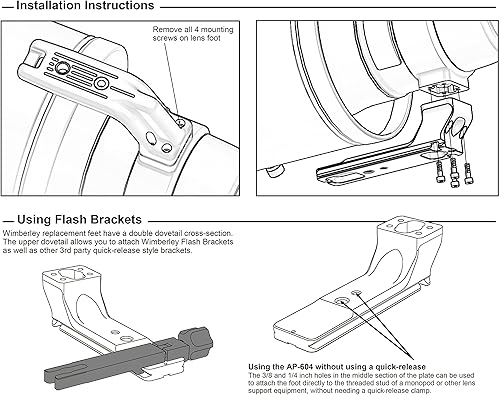 Installation Instructions

Remove all 4 mounting screws on lens foot

Using Flash Brackets

Wimberley replacement feet have a double dovetail cross-section. The upper dovetail allows you to attach Wimberley Flash Brackets as well as other 3rd party quick-release style brackets.

Using the AP-604 without using a quick-release
The 3/8 and 1/4 inch holes in the middle section of the plate can be used to attach the foot directly to the threaded stud of a monopod or other lens support equipment, without needing a quick-release clamp.