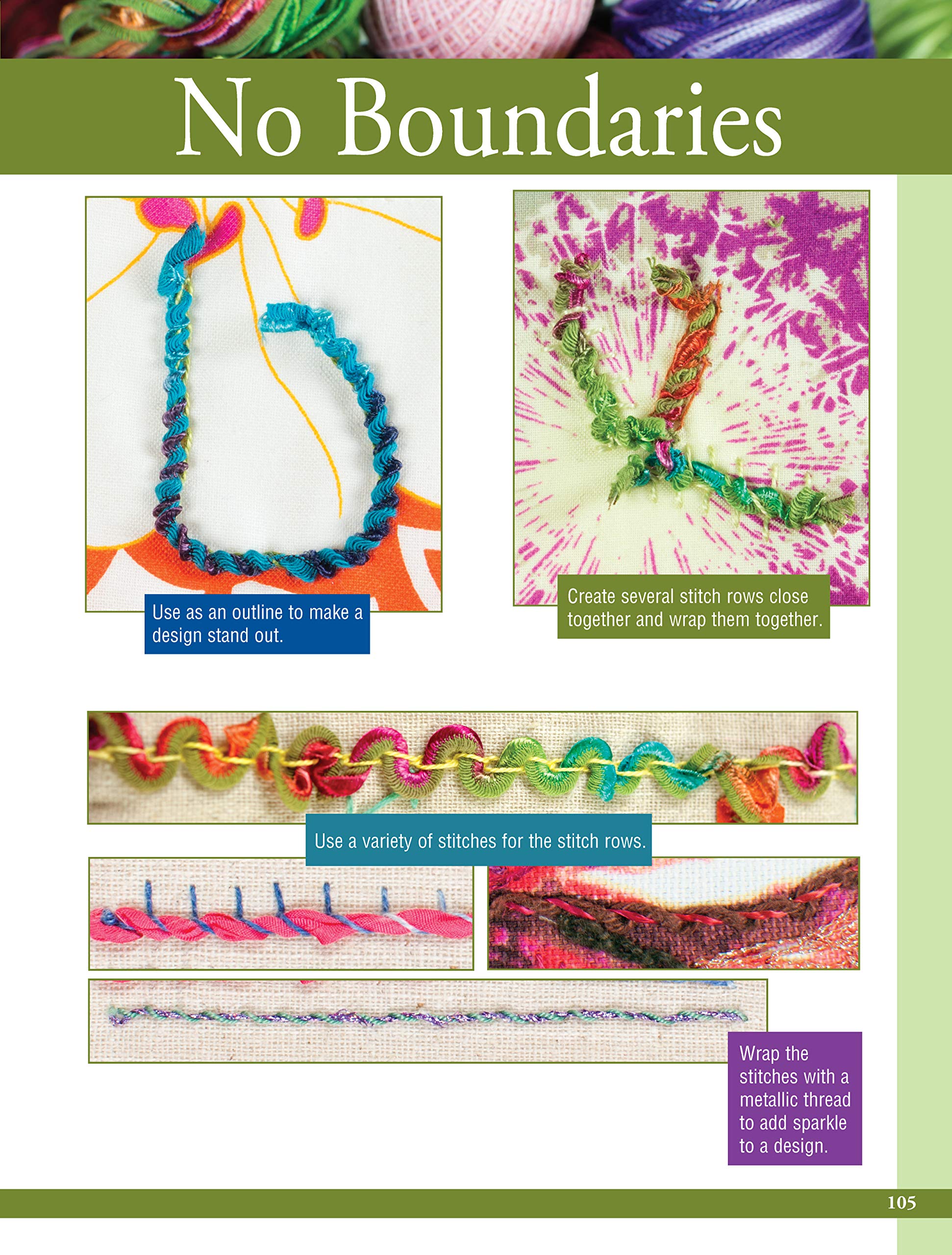 No Boundaries

Use as an outline to make a design stand out.

Create several stitch rows close together and wrap them together.

Use a variety of stitches for the stitch rows.

Wrap the stitches with a metallic thread to add sparkle to a design.

105