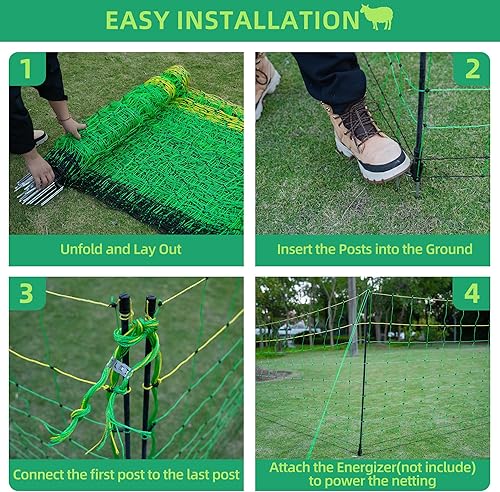 EASY INSTALLATION

1

Unfold and Lay Out

2

Insert the Posts into the Ground

3

Connect the first post to the last post

4

Attach the Energizer(not include) to power the netting