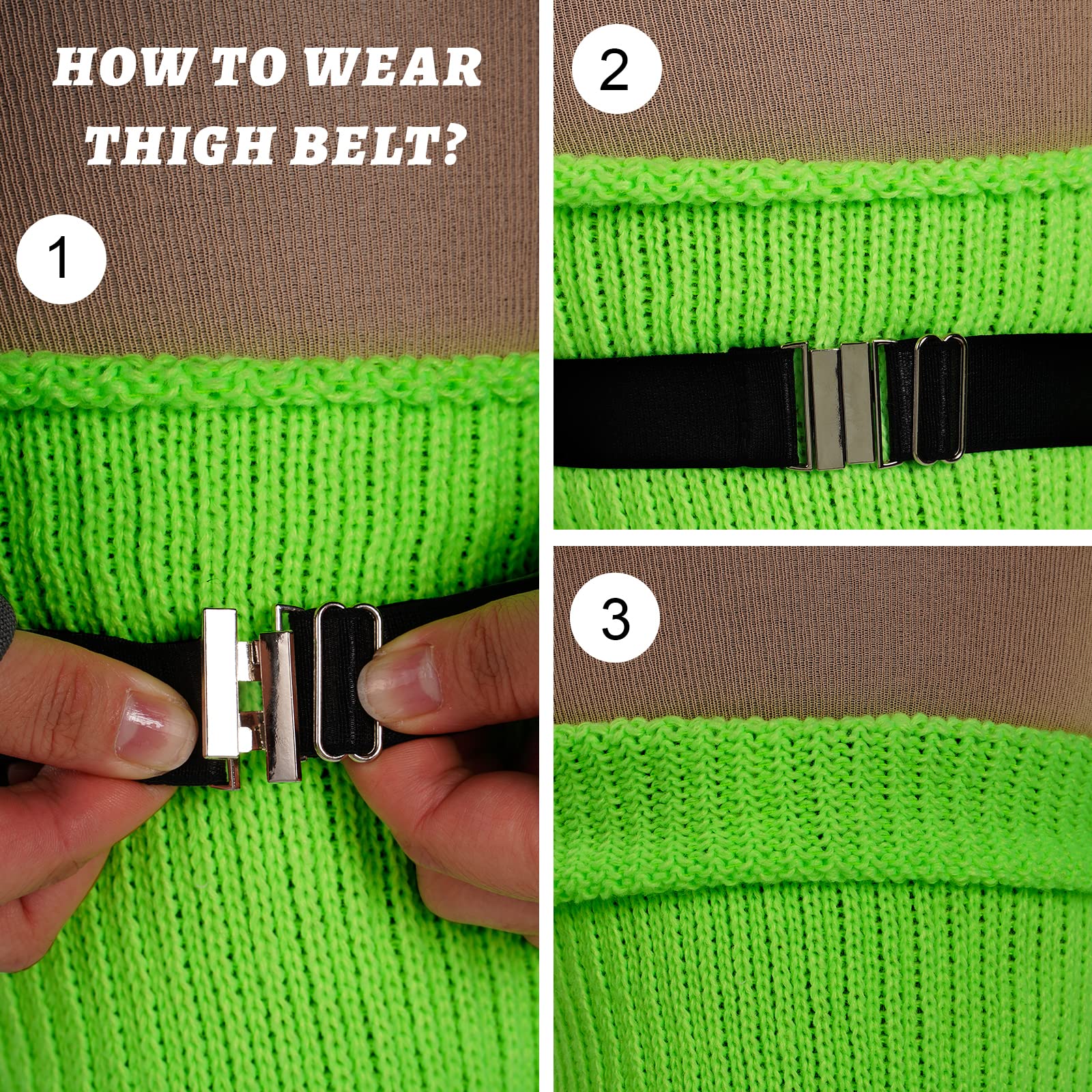 HOW TO WEAR THIGH BELT?

1

2

3