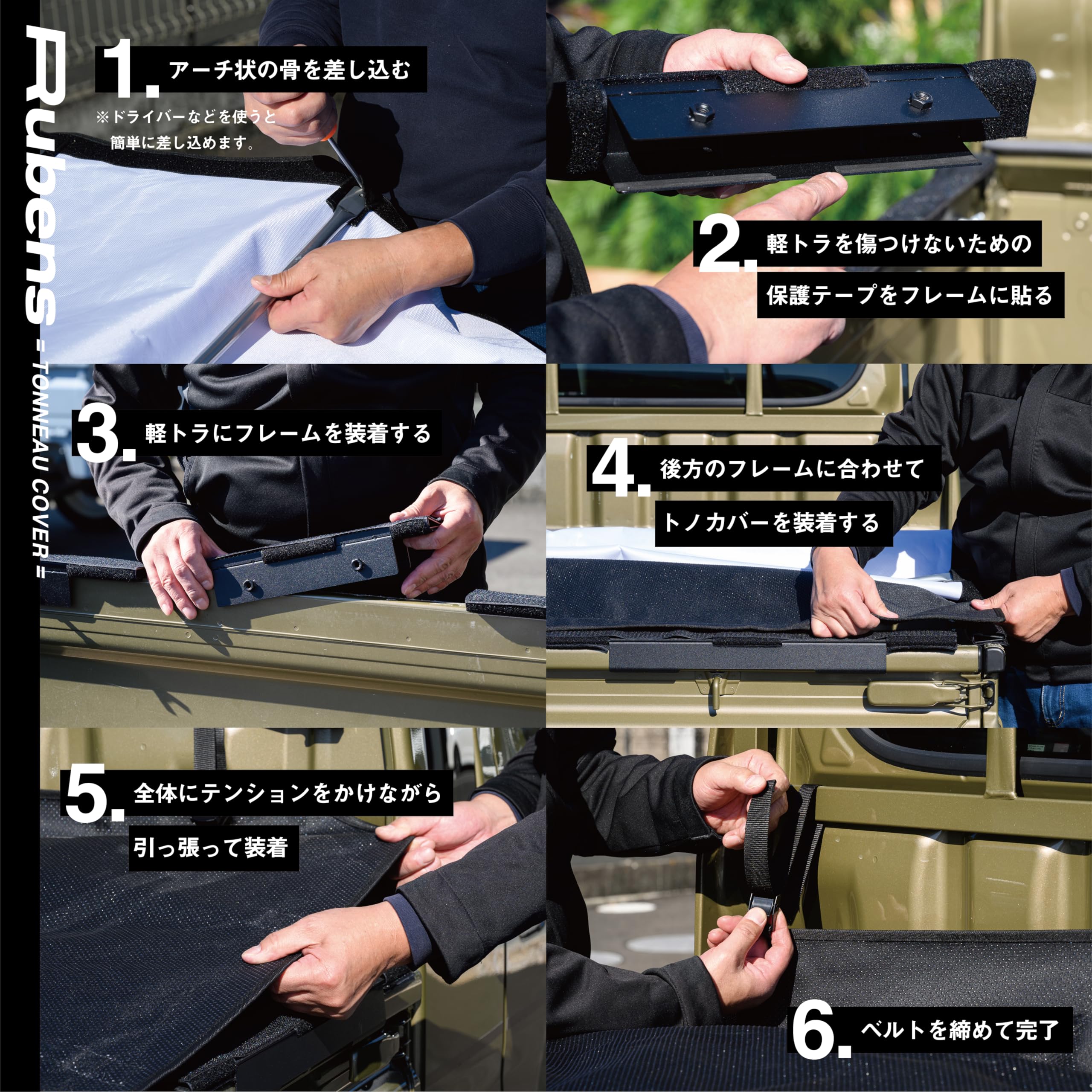 Rubens = TONNEAU COVER =

1. アーチ状の骨を差し込む
※ドライバーなどを使うと簡単に差し込めます。

2. 軽トラを傷つけないための保護テープをフレームに貼る

3. 軽トラにフレームを装着する

4. 後方のフレームに合わせてトノカバーを装着する

5. 全体にテンションをかけながら引っ張って装着

6. ベルトを締めて完了