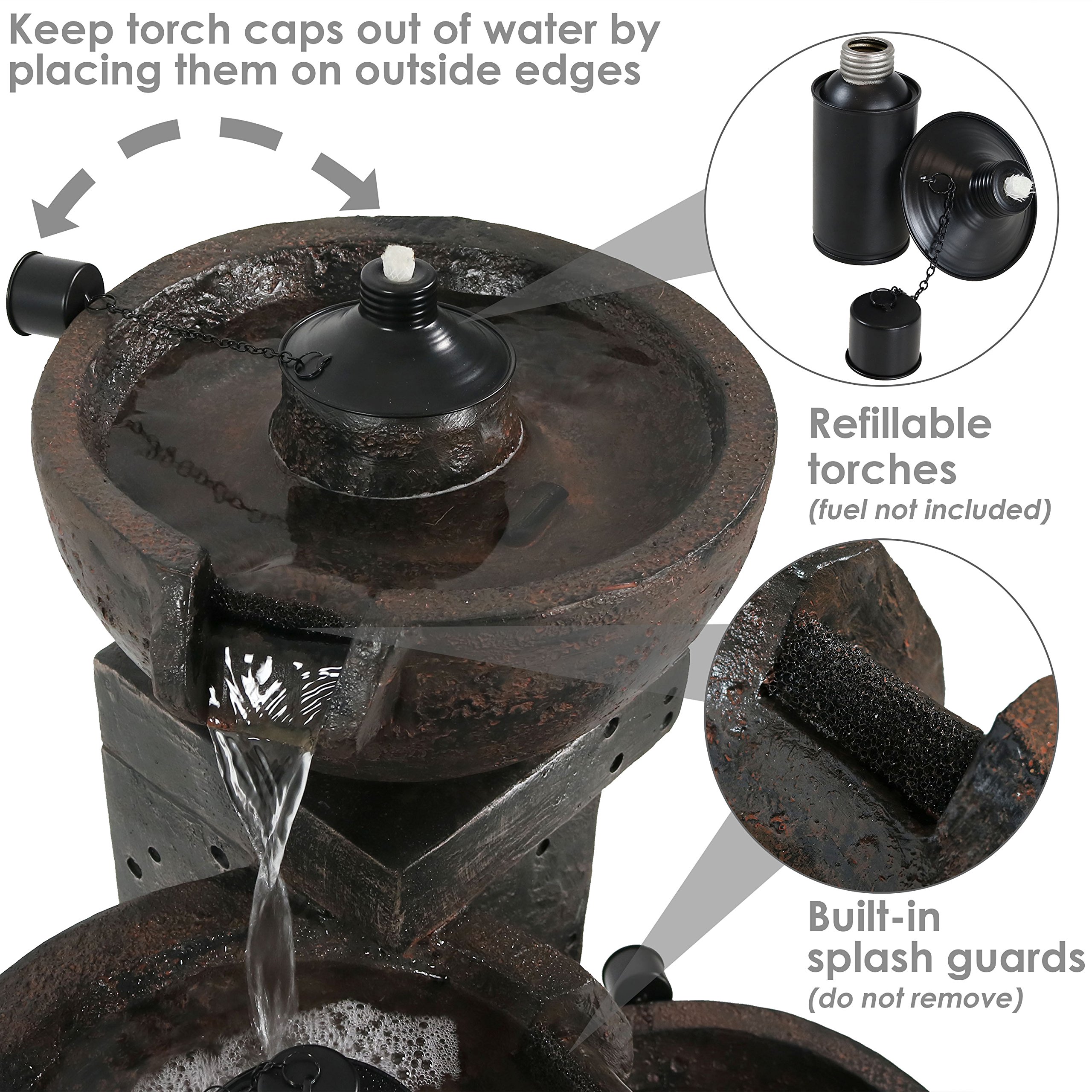 Keep torch caps out of water by placing them on outside edges

Refillable torches
(fuel not included)

Built-in splash guards
(do not remove)