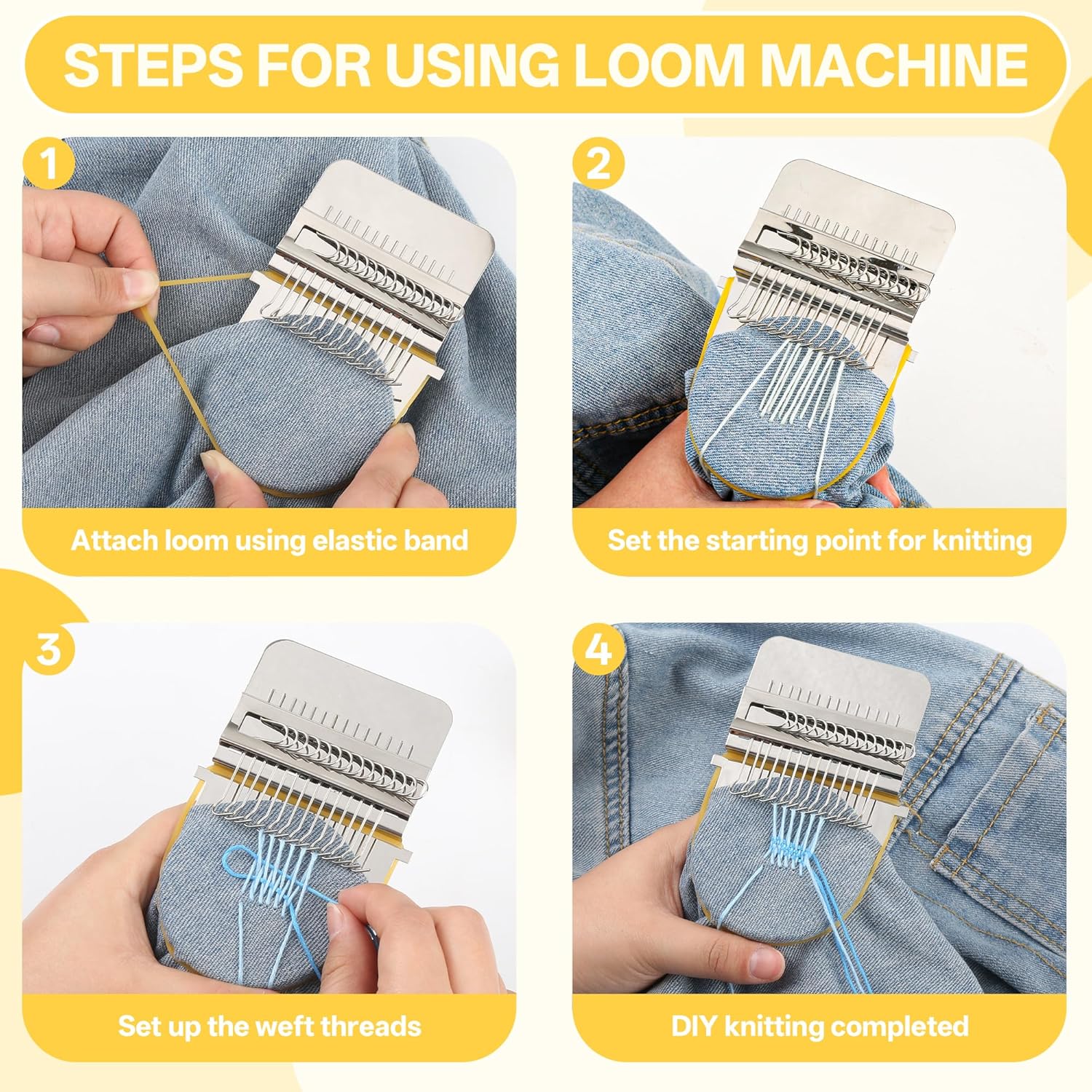 STEPS FOR USING LOOM MACHINE

1

Attach loom using elastic band

2

Set the starting point for knitting

3

Set up the weft threads

4

DIY knitting completed