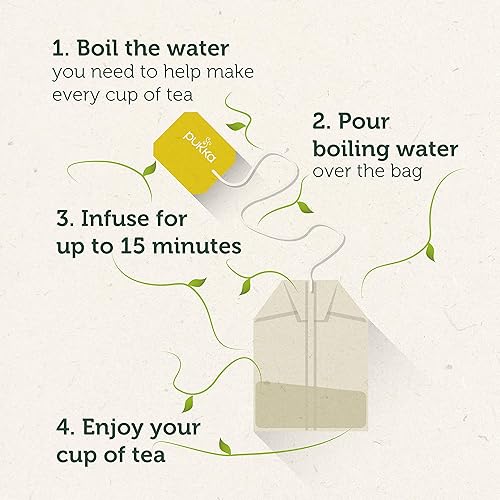 1. Boil the water
you need to help make every cup of tea

pukka

2. Pour boiling water
over the bag

3. Infuse for up to 15 minutes

4. Enjoy your cup of tea