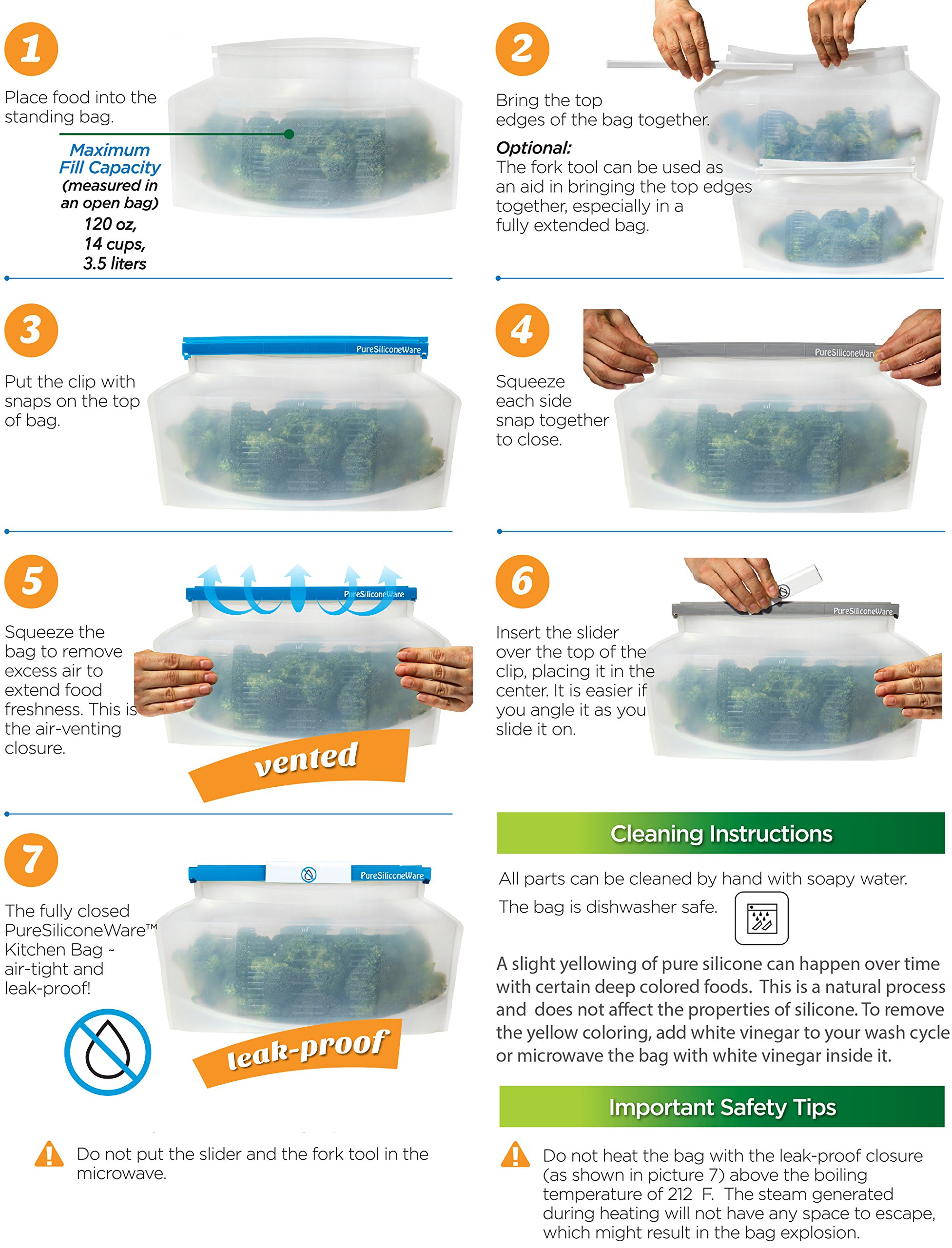 1

Place food into the standing bag.

Maximum Fill Capacity (measured in an open bag) 120 oz, 14 cups, 3.5 liters

2

Bring the top edges of the bag together.

Optional: The fork tool can be used as an aid in bringing the top edges together, especially in a fully extended bag.

3

Put the clip with snaps on the top of bag.

PureSiliconeWare

4

Squeeze each side snap together to close.

PureSiliconeWare

5

Squeeze the bag to remove excess air to extend food freshness. This is the air-venting closure.

PureSiliconeWare

vented

6

Insert the slider over the top of the clip, placing it in the center. It is easier if you angle it as you slide it on.

PureSiliconeWare

7

The fully closed PureSiliconeWare™ Kitchen Bag ~ air-tight and leak-proof!

PureSiliconeWare

leak-proof

Do not put the slider and the fork tool in the microwave.

Cleaning Instructions

All parts can be cleaned by hand with soapy water.

The bag is dishwasher safe.

A slight yellowing of pure silicone can happen over time with certain deep colored foods. This is a natural process and does not affect the properties of silicone. To remove the yellow coloring, add white vinegar to your wash cycle or microwave the bag with white vinegar inside it.

Important Safety Tips

Do not heat the bag with the leak-proof closure (as shown in picture 7) above the boiling temperature of 212 F. The steam generated during heating will not have any space to escape, which might result in the bag explosion.