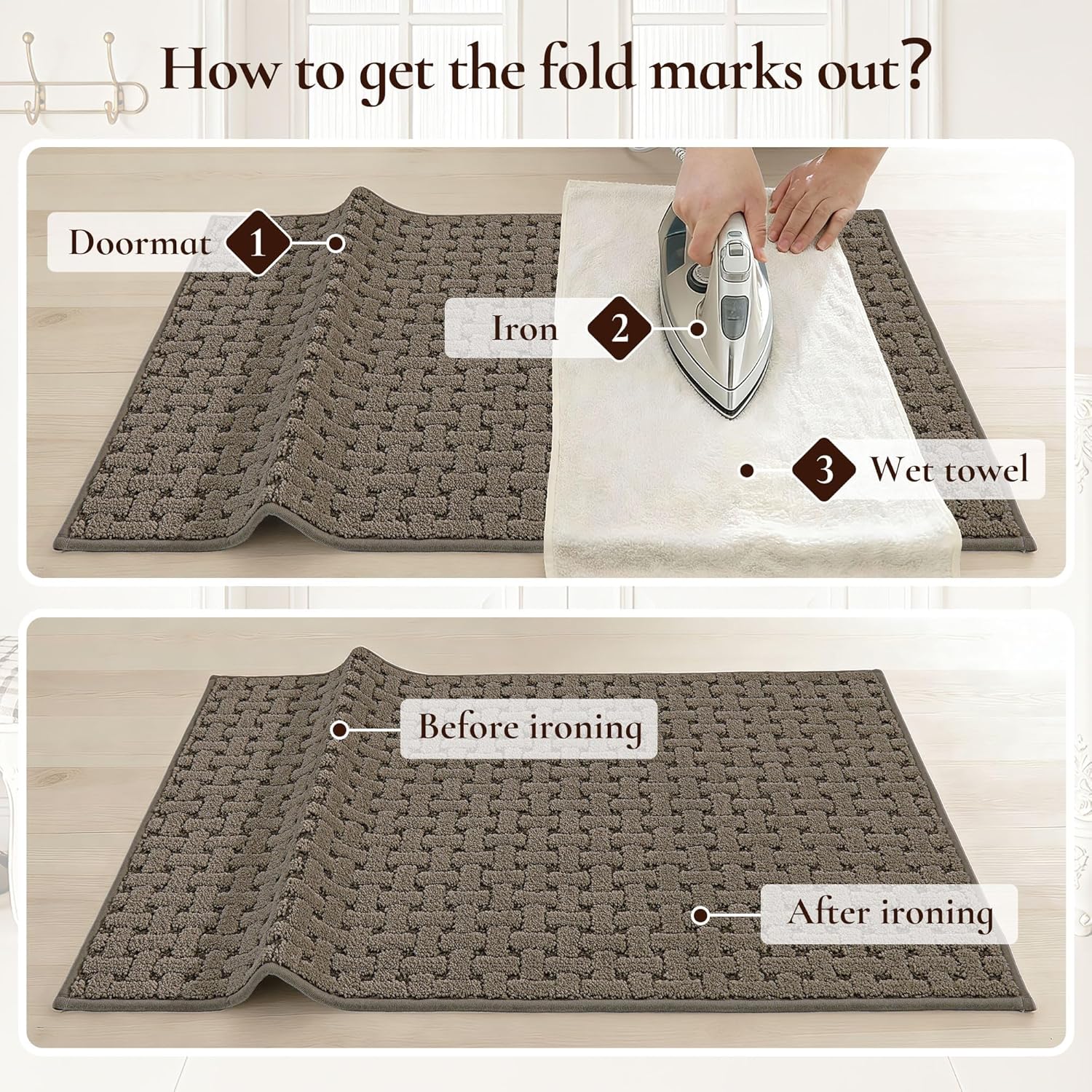 How to get the fold marks out?

Doormat 1

Iron 2

3 Wet towel

Before ironing

After ironing