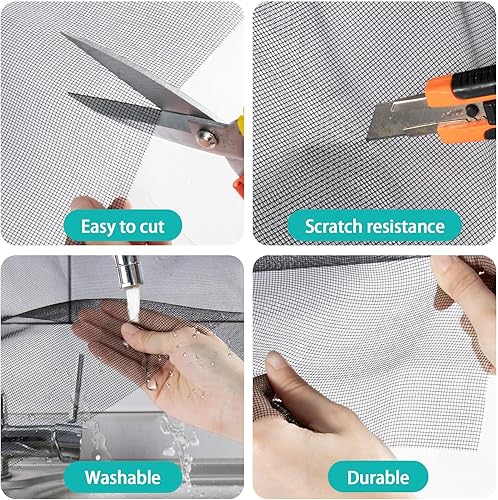 Easy to cut

Scratch resistance

Washable

Durable