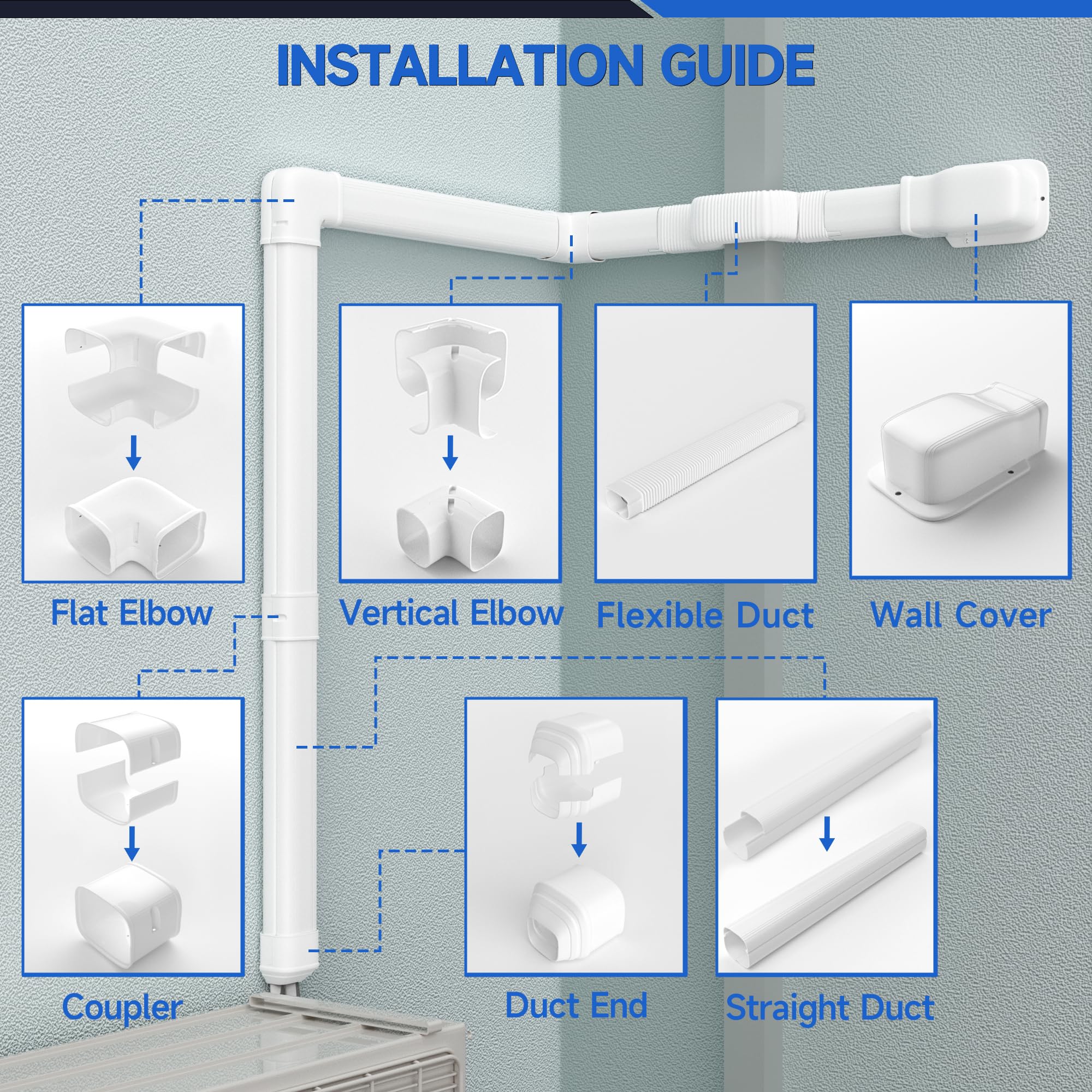 INSTALLATION GUIDE

Flat Elbow

Vertical Elbow

Flexible Duct

Wall Cover

Coupler

Duct End

Straight Duct