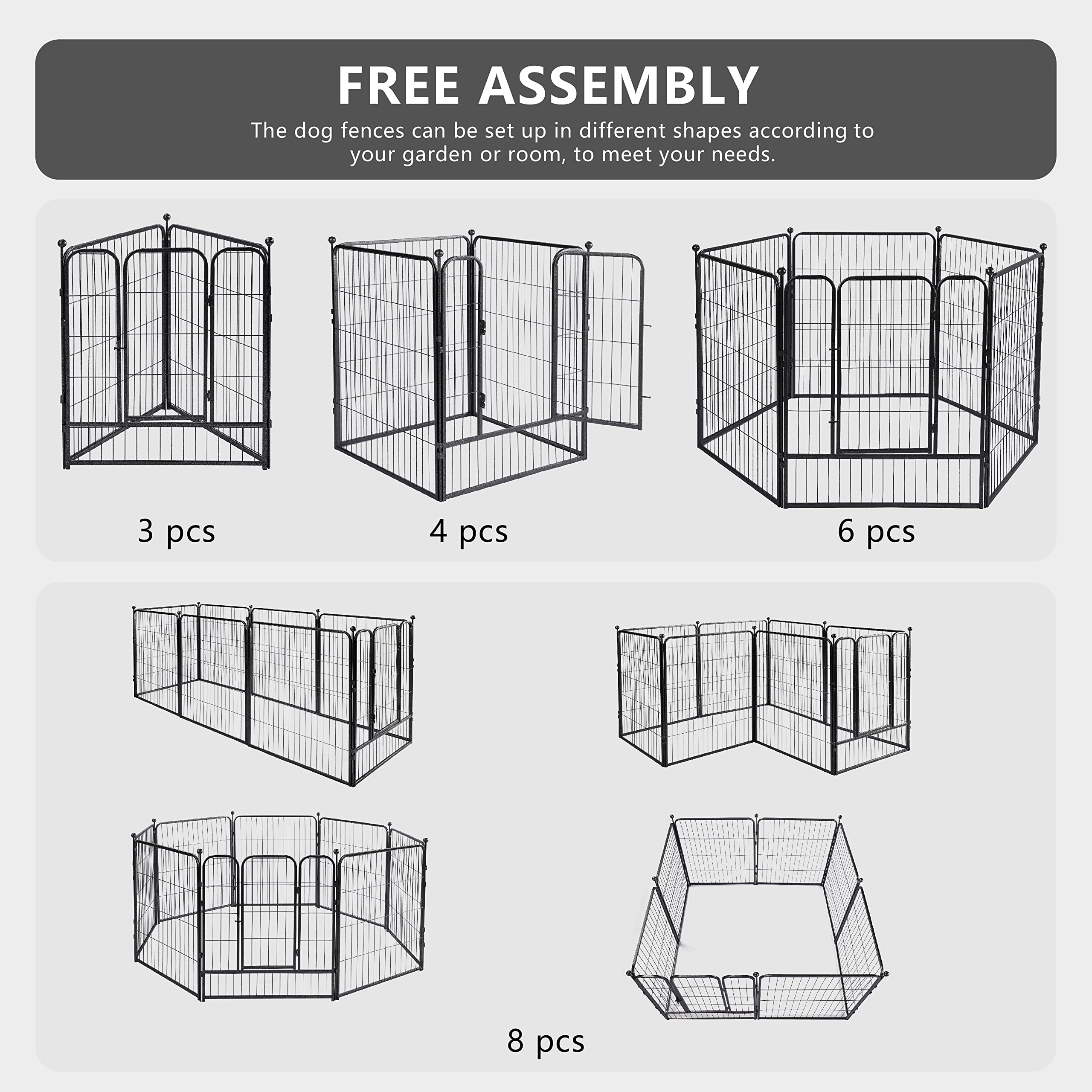 FREE ASSEMBLY

The dog fences can be set up in different shapes according to your garden or room, to meet your needs.

3 pcs

4 pcs

6 pcs

8 pcs