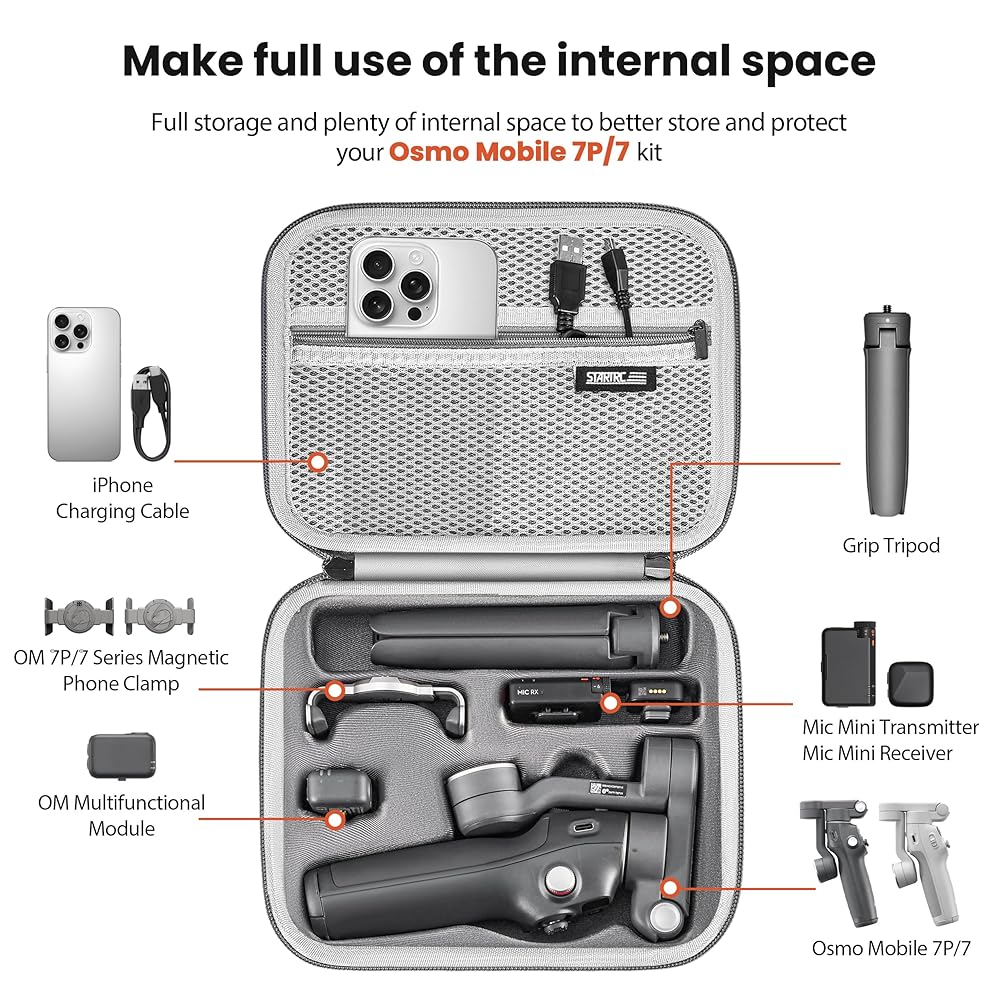 Make full use of the internal space

Full storage and plenty of internal space to better store and protect your Osmo Mobile 7P/7 kit

STARTRC

iPhone
Charging Cable

Grip Tripod

OM 7P/7 Series Magnetic Phone Clamp

MIC RX

Mic Mini Transmitter
Mic Mini Receiver

OM Multifunctional Module

Osmo Mobile 7P/7